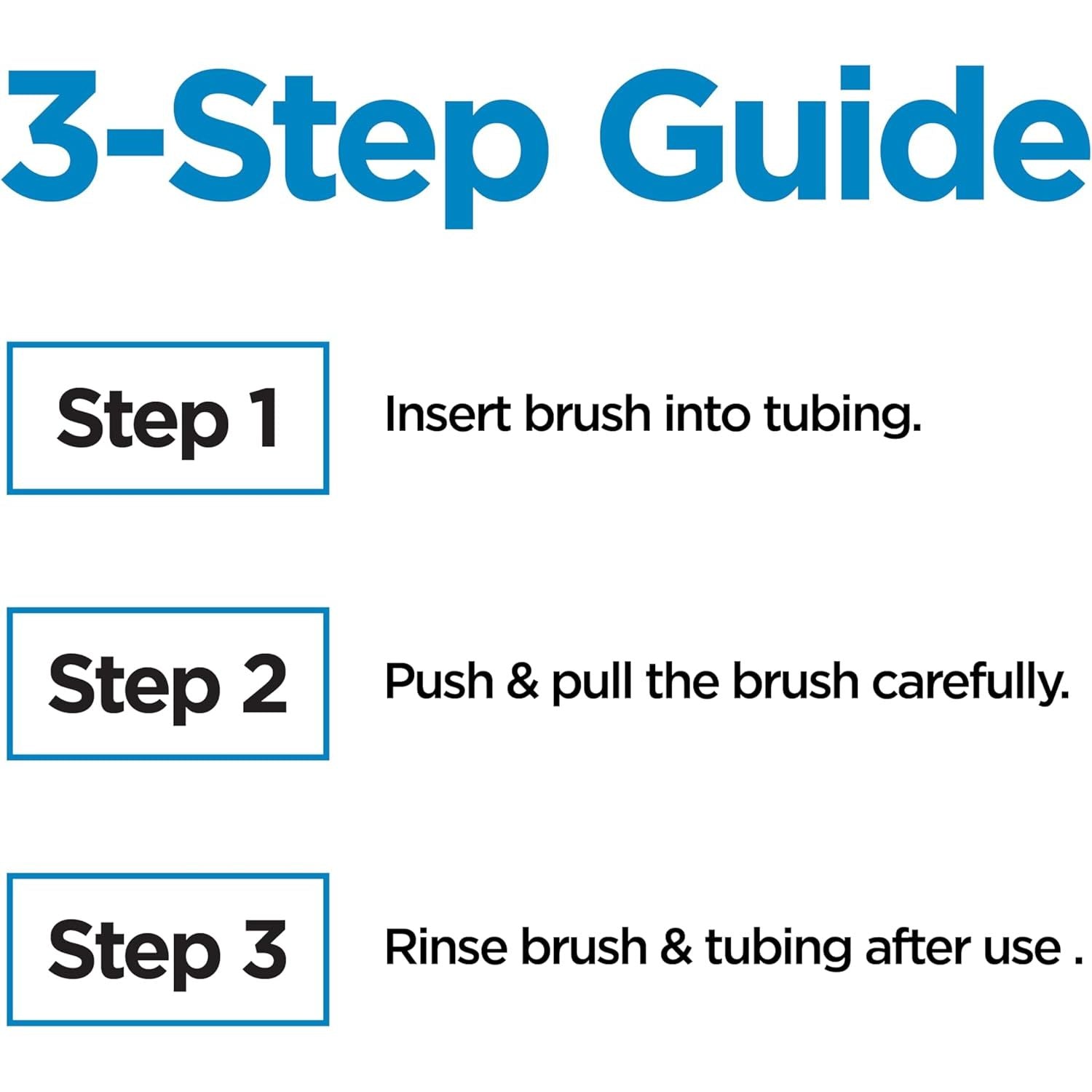 3-Step Guide

Step 1

Insert brush into tubing.

Step 2

Push & pull the brush carefully.

Step 3

Rinse brush & tubing after use .