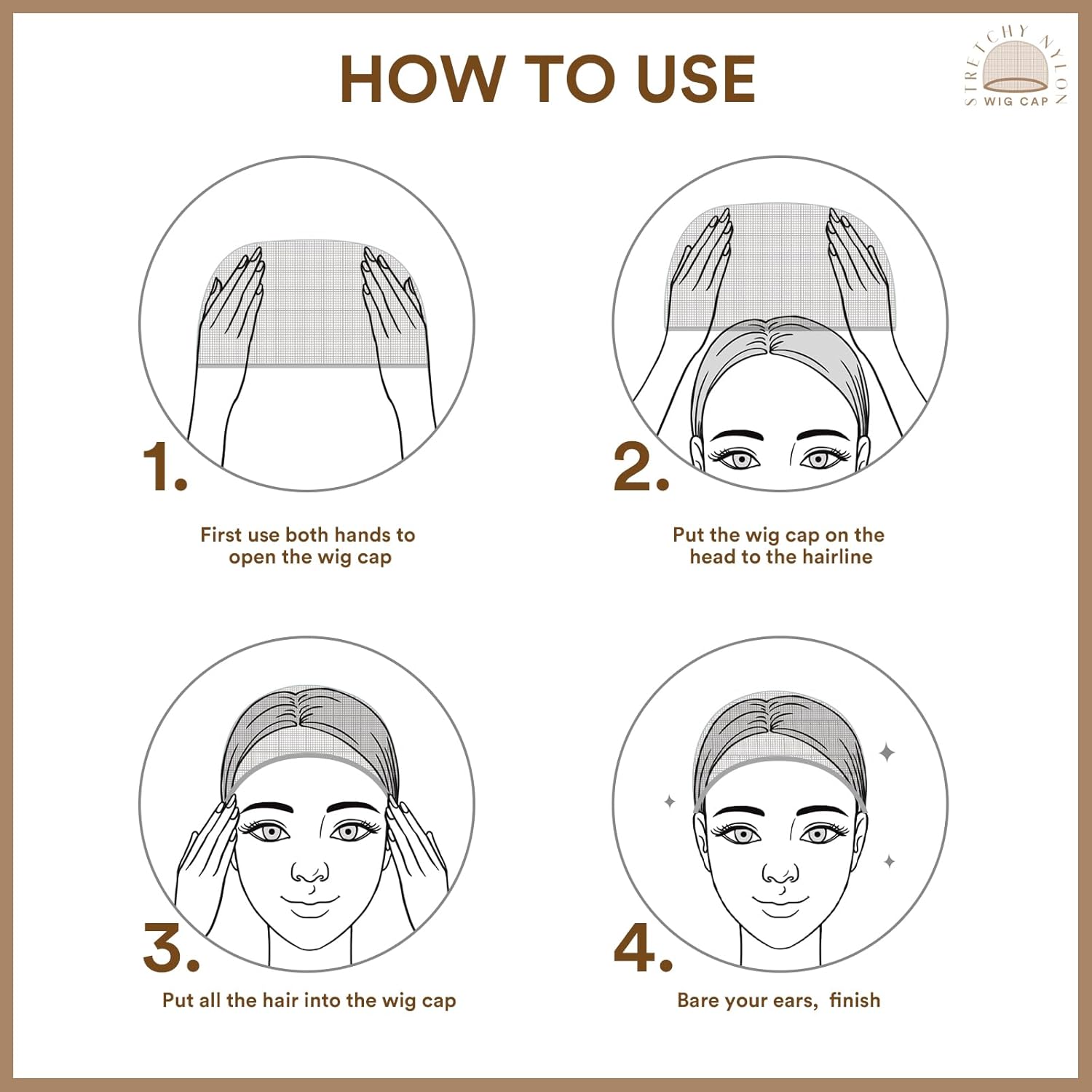 HOW TO USE

STRETCHY NYLON
WIG CAP

1.

First use both hands to open the wig cap

2.

Put the wig cap on the head to the hairline

3.

Put all the hair into the wig cap

4.

Bare your ears,  finish