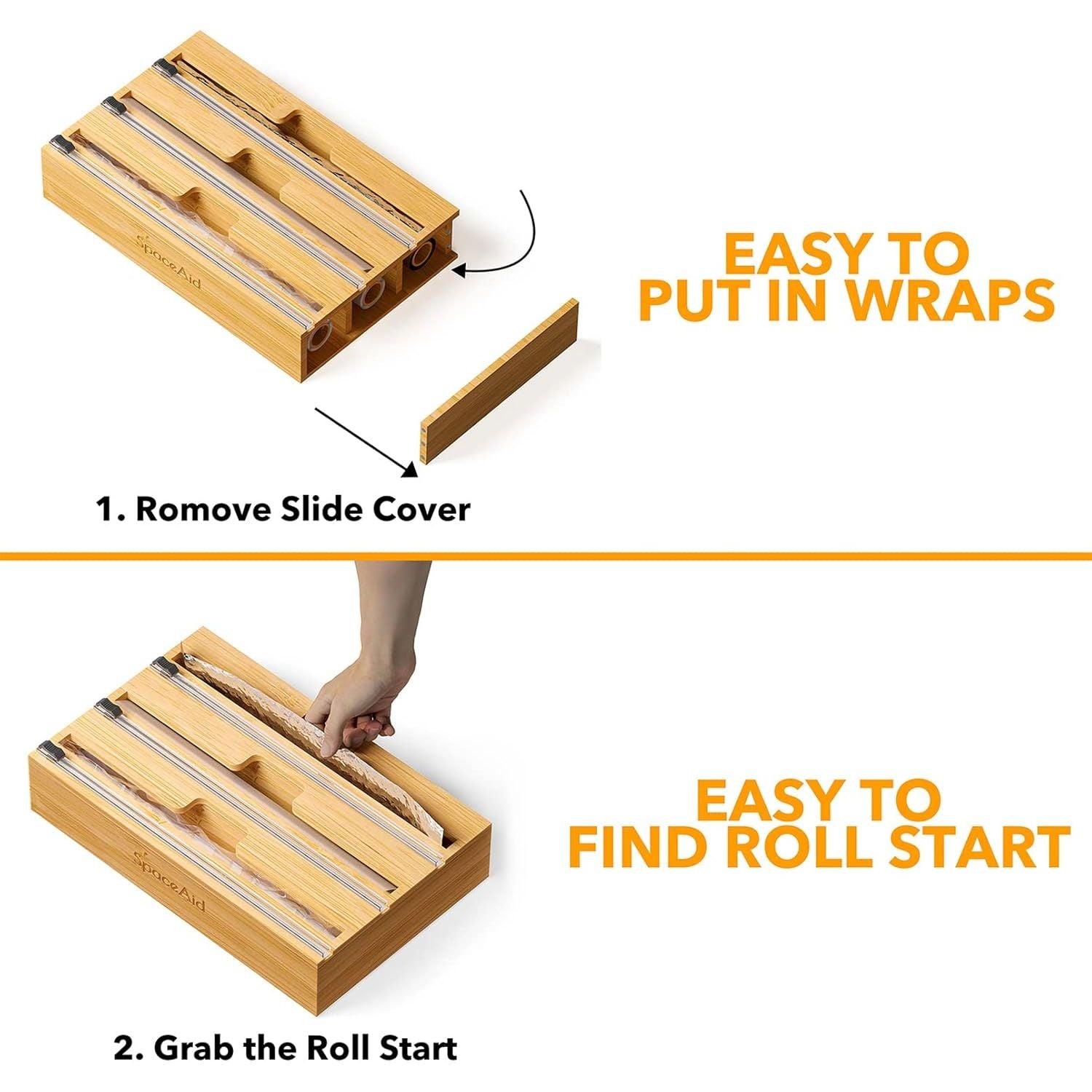 SpaceAid

EASY TO
PUT IN WRAPS

1. Romove Slide Cover

SpaceAid

EASY TO
FIND ROLL START

2. Grab the Roll Start