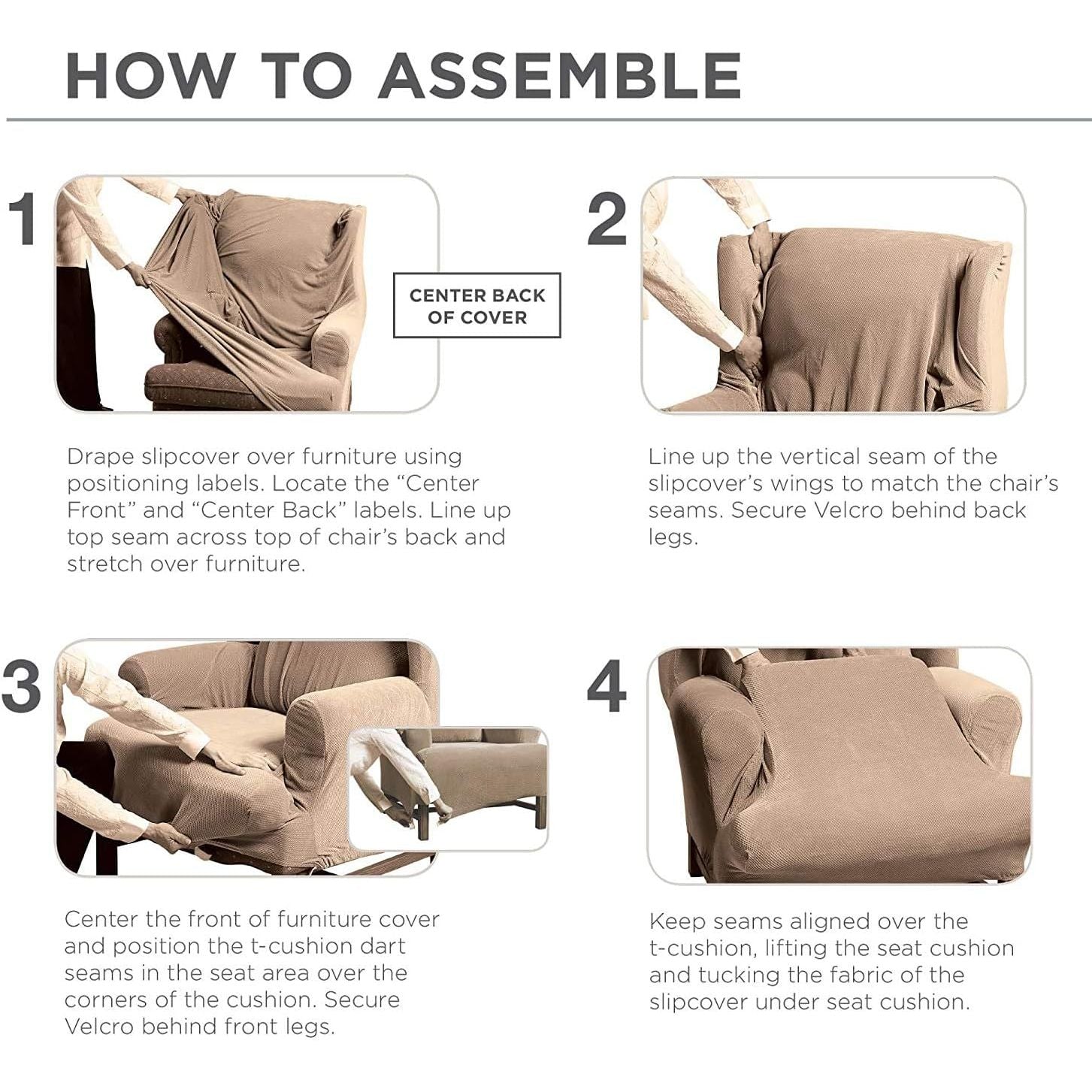 HOW TO ASSEMBLE

1

CENTER BACK OF COVER

Drape slipcover over furniture using positioning labels. Locate the “Center Front” and “Center Back” labels. Line up top seam across top of chair’s back and stretch over furniture.

2

Line up the vertical seam of the slipcover’s wings to match the chair’s seams. Secure Velcro behind back legs.

3

Center the front of furniture cover and position the t-cushion dart seams in the seat area over the corners of the cushion. Secure Velcro behind front legs.

4

Keep seams aligned over the t-cushion, lifting the seat cushion and tucking the fabric of the slipcover under seat cushion.