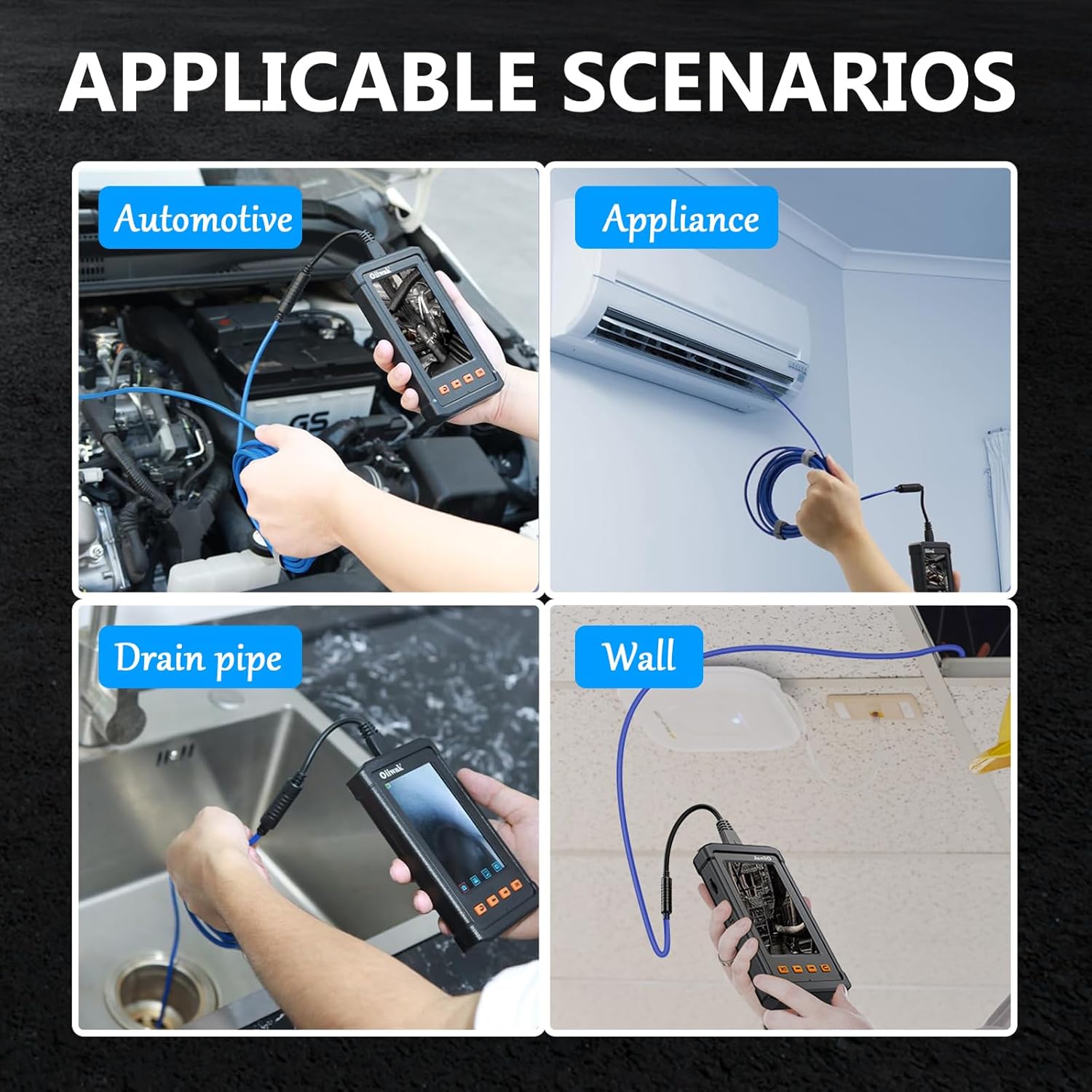 APPLICABLE SCENARIOS

Automotive

Oiiwak

GS

Appliance

Drain pipe

Oiiwak

Wall