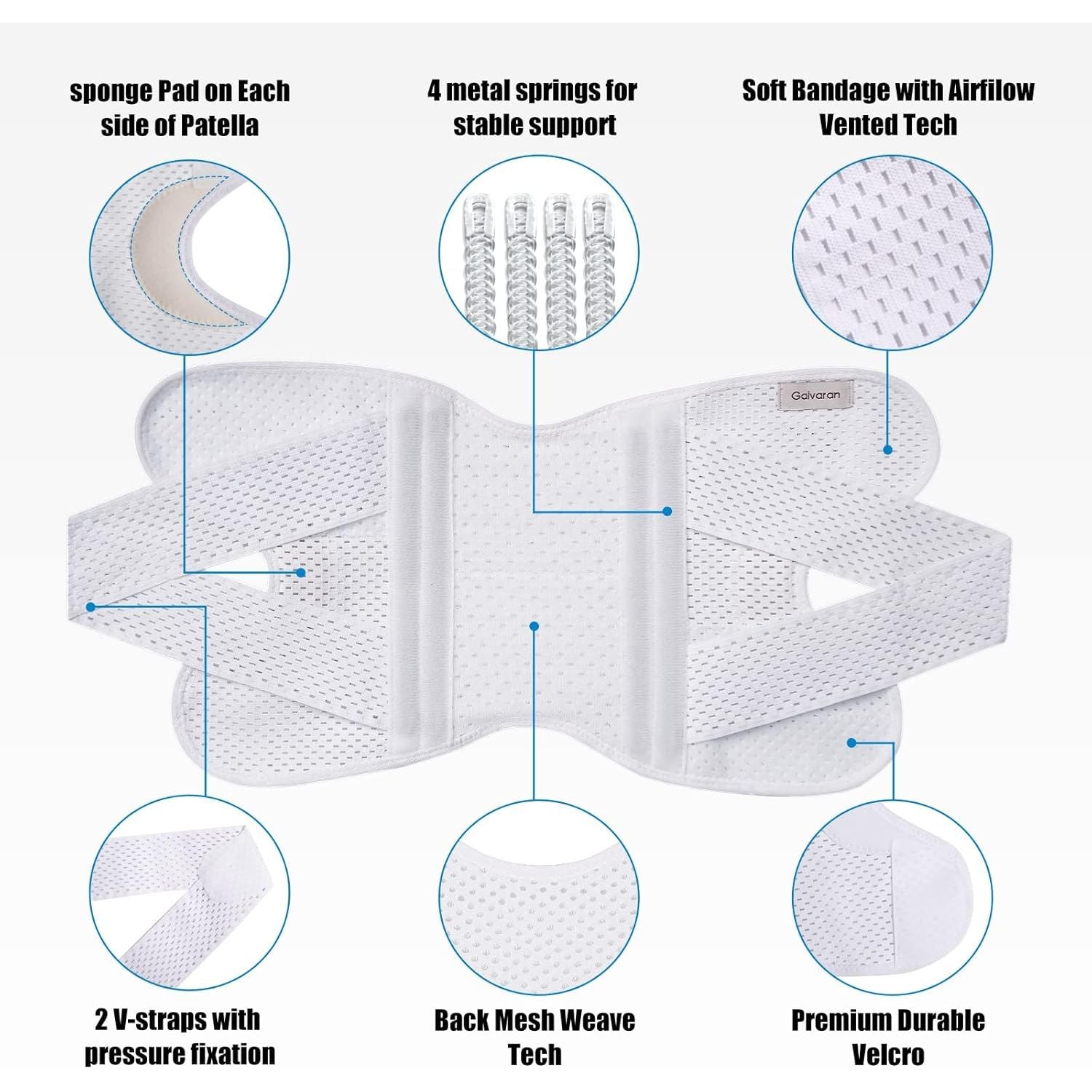 sponge Pad on Each side of Patella

4 metal springs for stable support

Soft Bandage with Airfilow Vented Tech

Galvaran

2 V-straps with pressure fixation

Back Mesh Weave Tech

Premium Durable Velcro