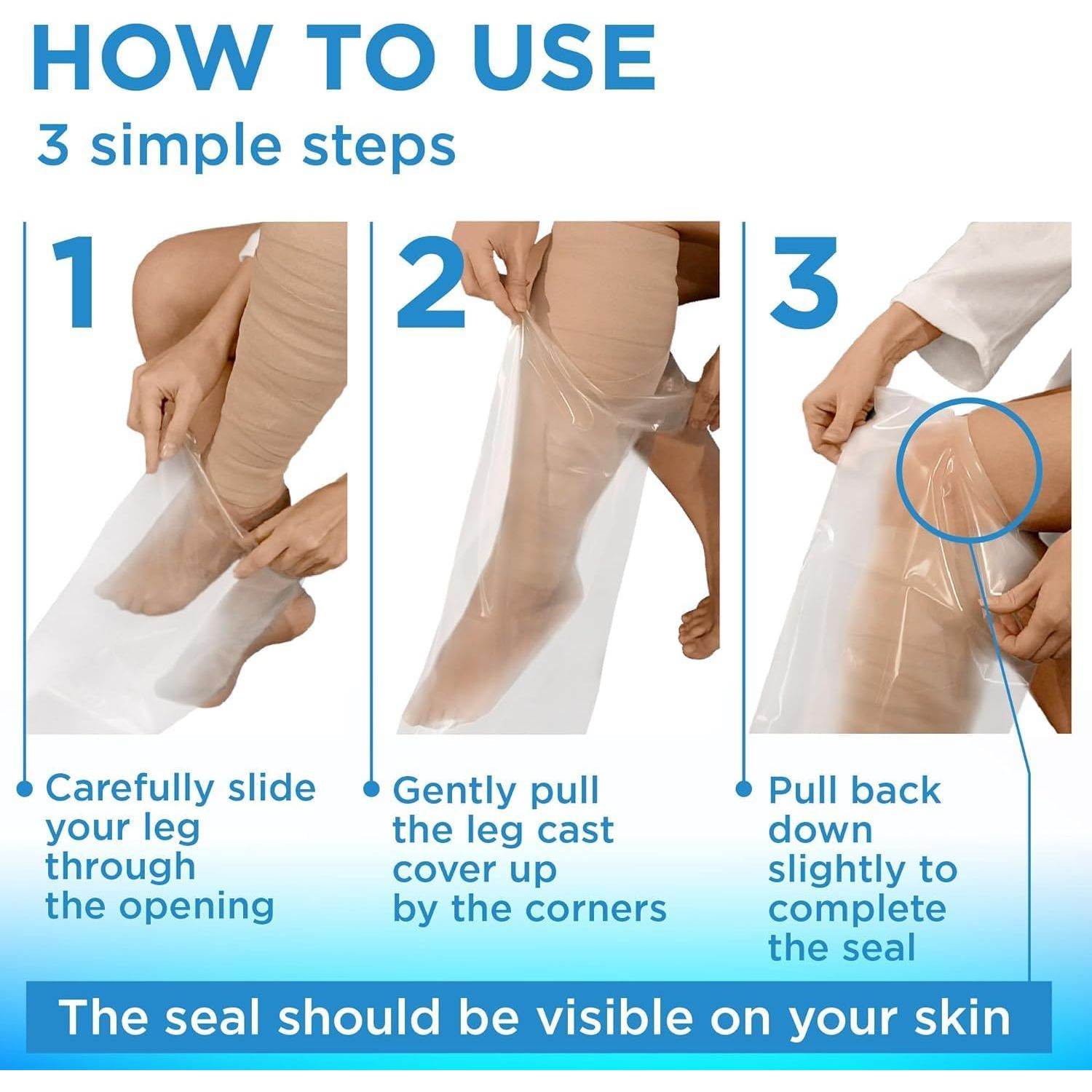 HOW TO USE
3 simple steps

1

Carefully slide your leg through the opening

2

Gently pull the leg cast cover up by the corners

3

Pull back down slightly to complete the seal

The seal should be visible on your skin