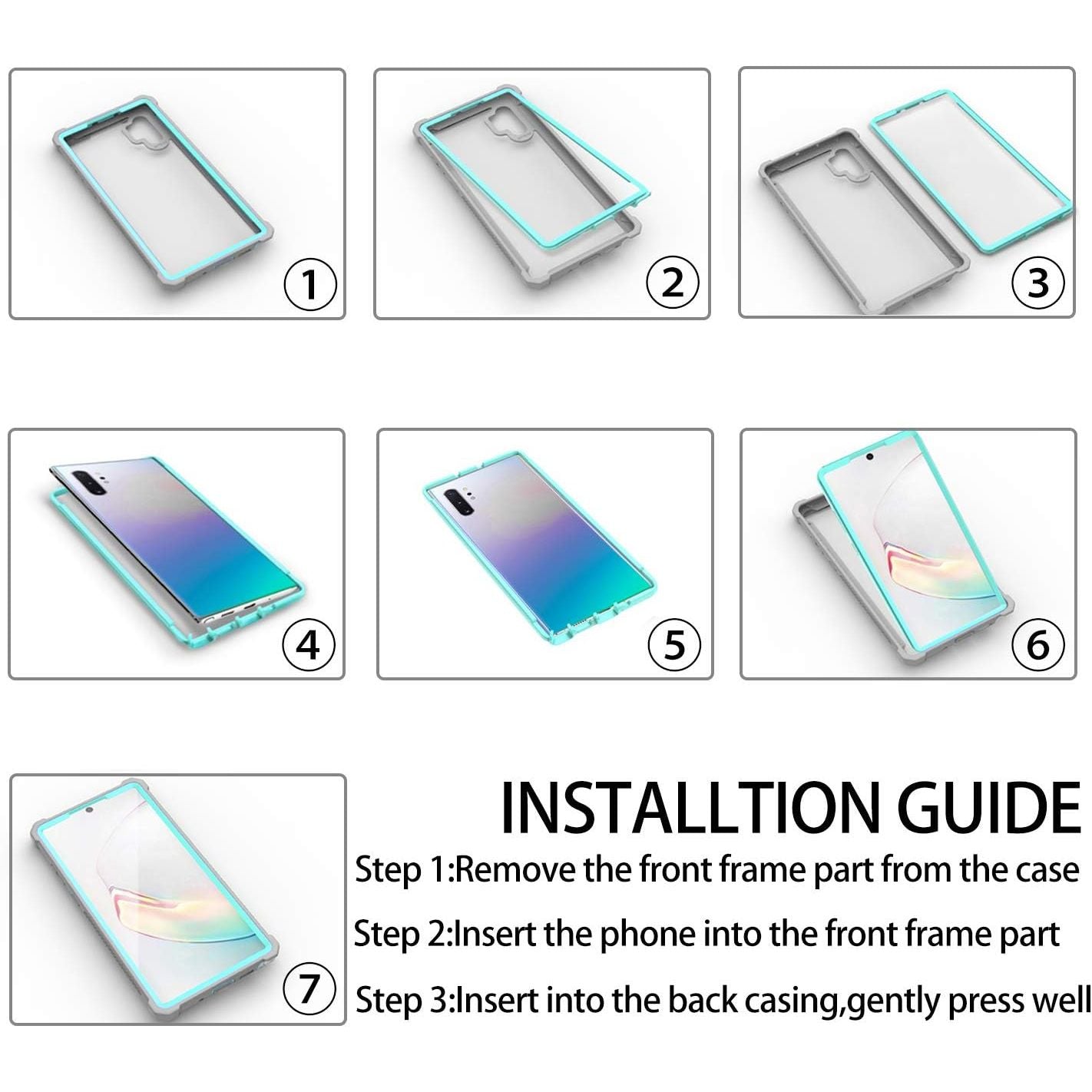 1

2

3

4

5

6

7

INSTALLTION GUIDE

Step 1:Remove the front frame part from the case

Step 2:Insert the phone into the front frame part

Step 3:Insert into the back casing,gently press well