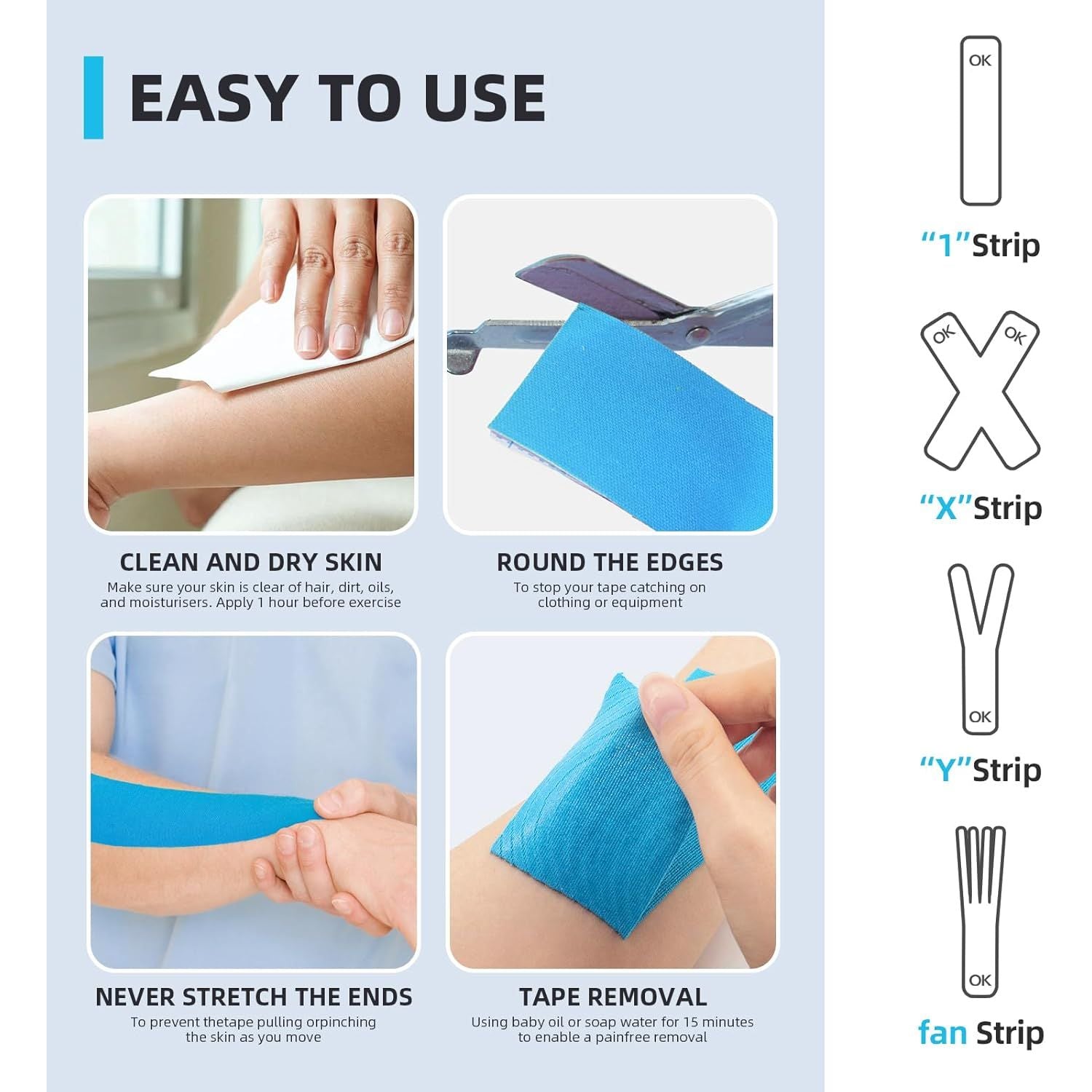 EASY TO USE

CLEAN AND DRY SKIN
Make sure your skin is clear of hair, dirt, oils, and moisturisers. Apply 1 hour before exercise

ROUND THE EDGES
To stop your tape catching on clothing or equipment

NEVER STRETCH THE ENDS
To prevent thetape pulling orpinching the skin as you move

TAPE REMOVAL
Using baby oil or soap water for 15 minutes to enable a painfree removal

OK
"1"Strip

OK OK
"X"Strip

OK
"Y"Strip

OK
fan Strip