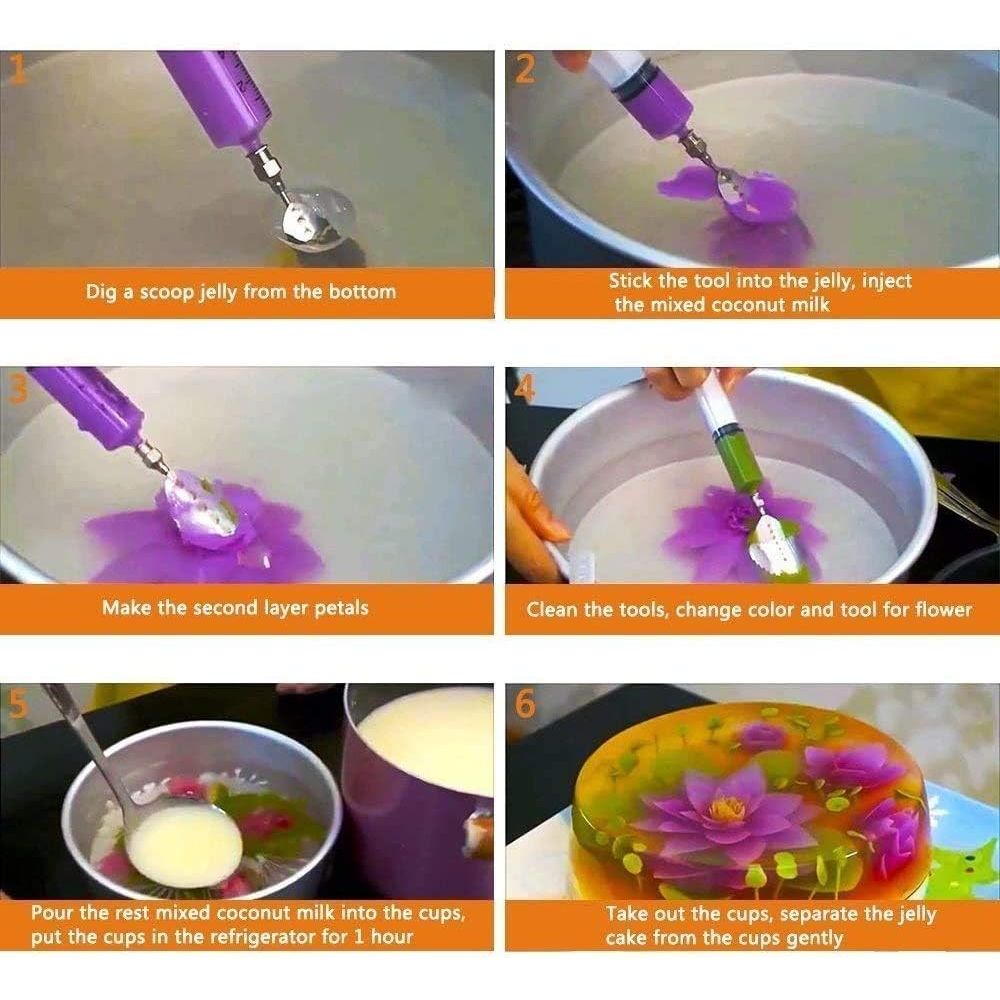 1

Dig a scoop jelly from the bottom

2

Stick the tool into the jelly, inject the mixed coconut milk

3

Make the second layer petals

4

Clean the tools, change color and tool for flower

5

Pour the rest mixed coconut milk into the cups, put the cups in the refrigerator for 1 hour

6

Take out the cups, separate the jelly cake from the cups gently