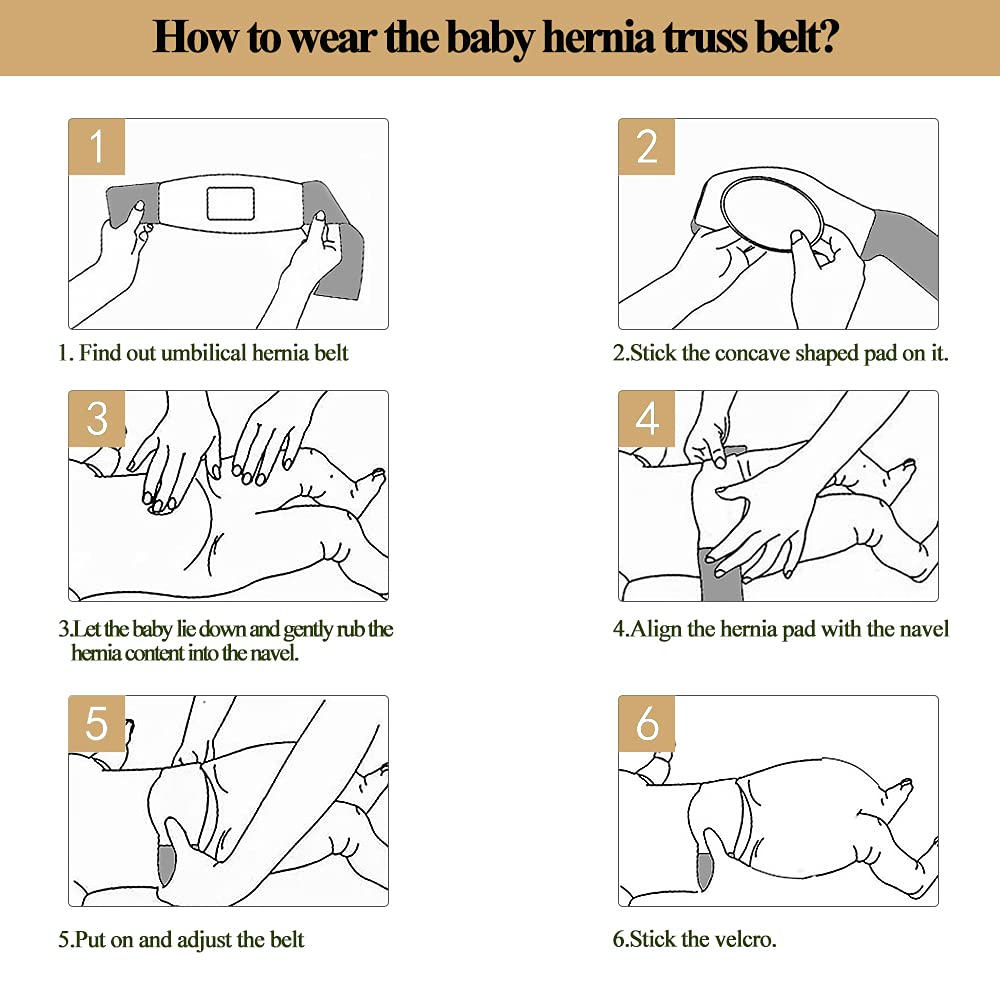 How to wear the baby hernia truss belt?

1

1. Find out umbilical hernia belt

2

2.Stick the concave shaped pad on it.

3

3.Let the baby lie down and gently rub the hernia content into the navel.

4

4.Align the hernia pad with the navel

5

5.Put on and adjust the belt

6

6.Stick the velcro.