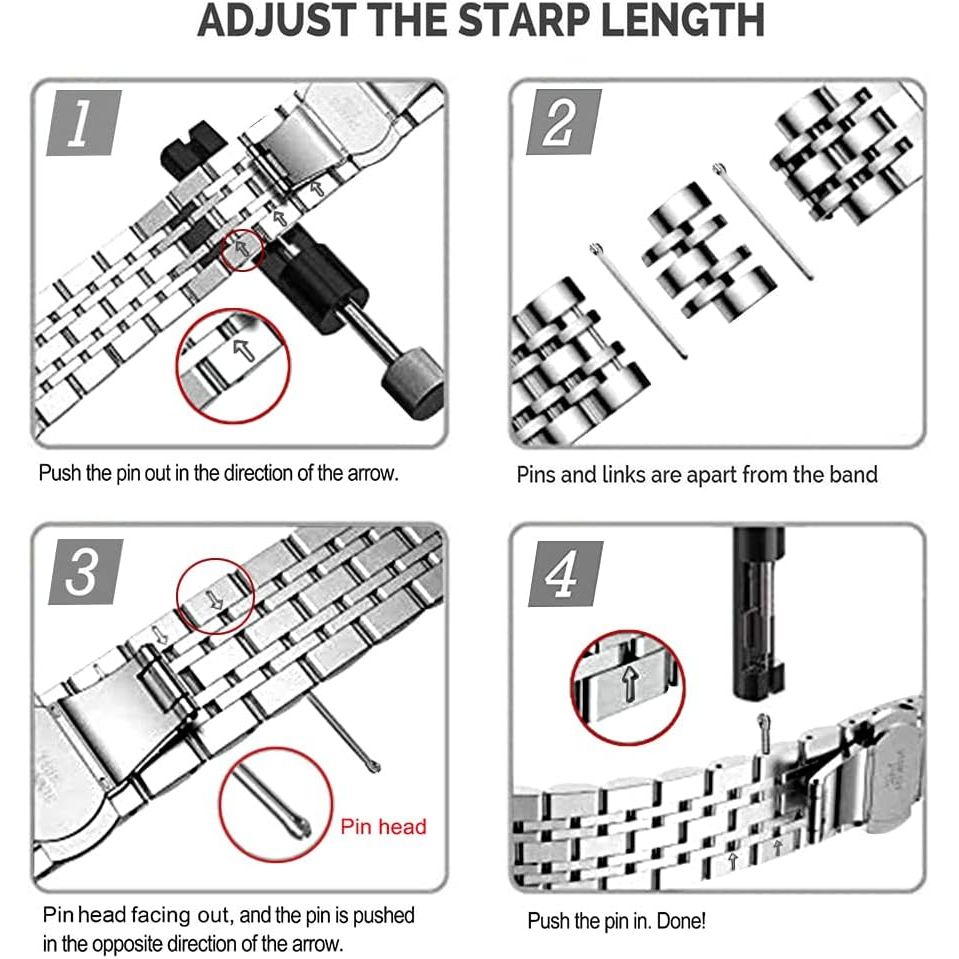 ADJUST THE STARP LENGTH

1

Push the pin out in the direction of the arrow.

2

Pins and links are apart from the band

3

Pin head

Pin head facing out, and the pin is pushed in the opposite direction of the arrow.

4

Push the pin in. Done!