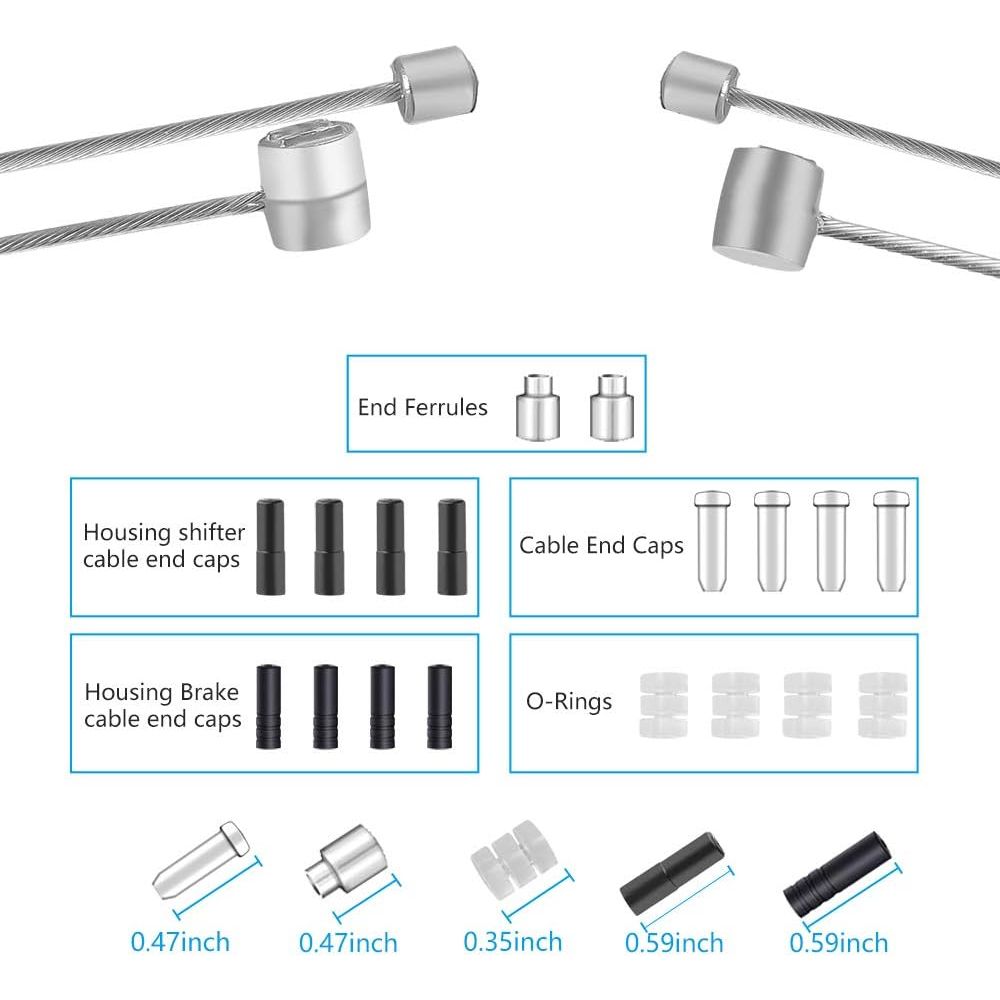 End Ferrules

Housing shifter cable end caps

Cable End Caps

Housing Brake cable end caps

O-Rings

0.47inch

0.47inch

0.35inch

0.59inch

0.59inch