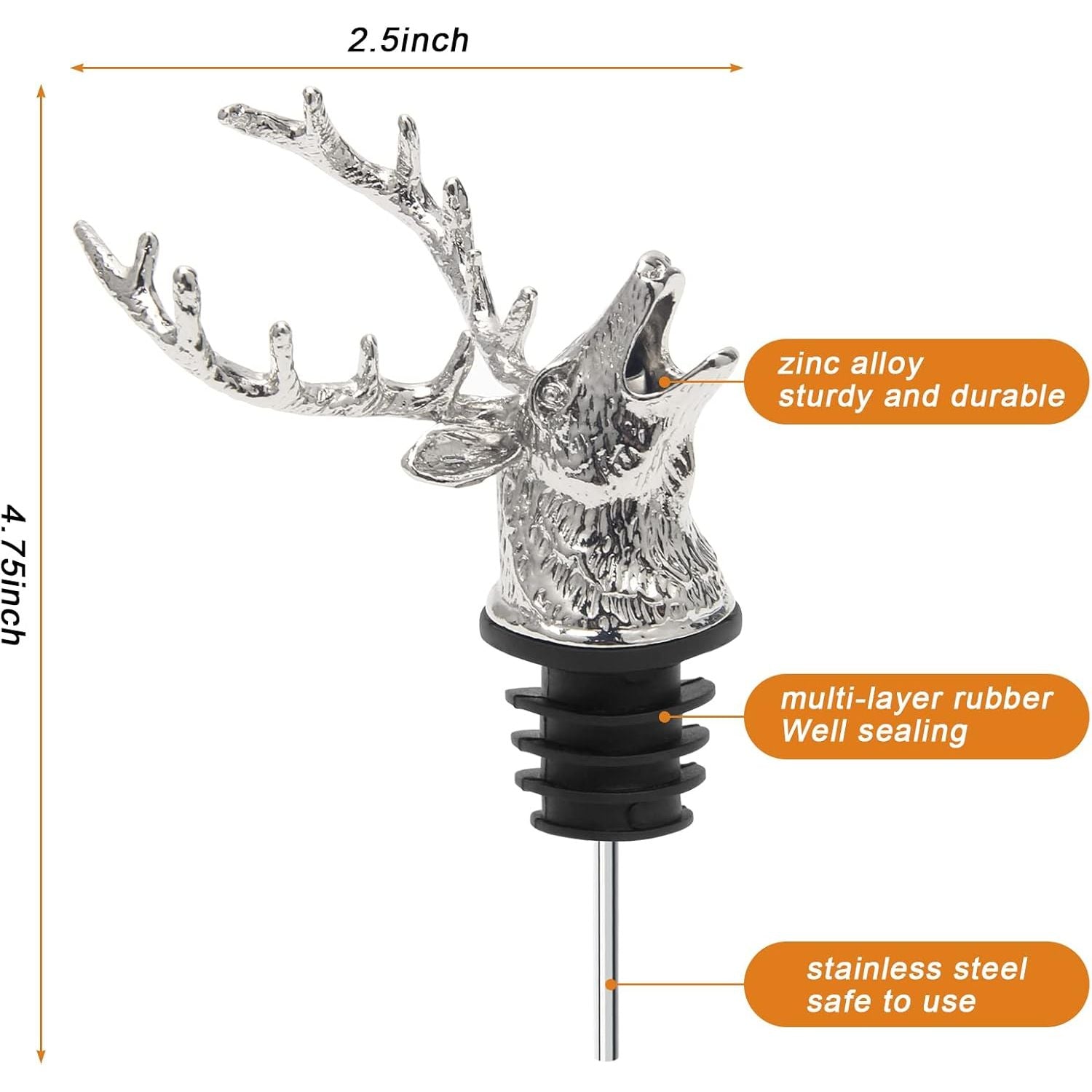 2.5inch

4.75inch

zinc alloy
sturdy and durable

multi-layer rubber
Well sealing

stainless steel
safe to use