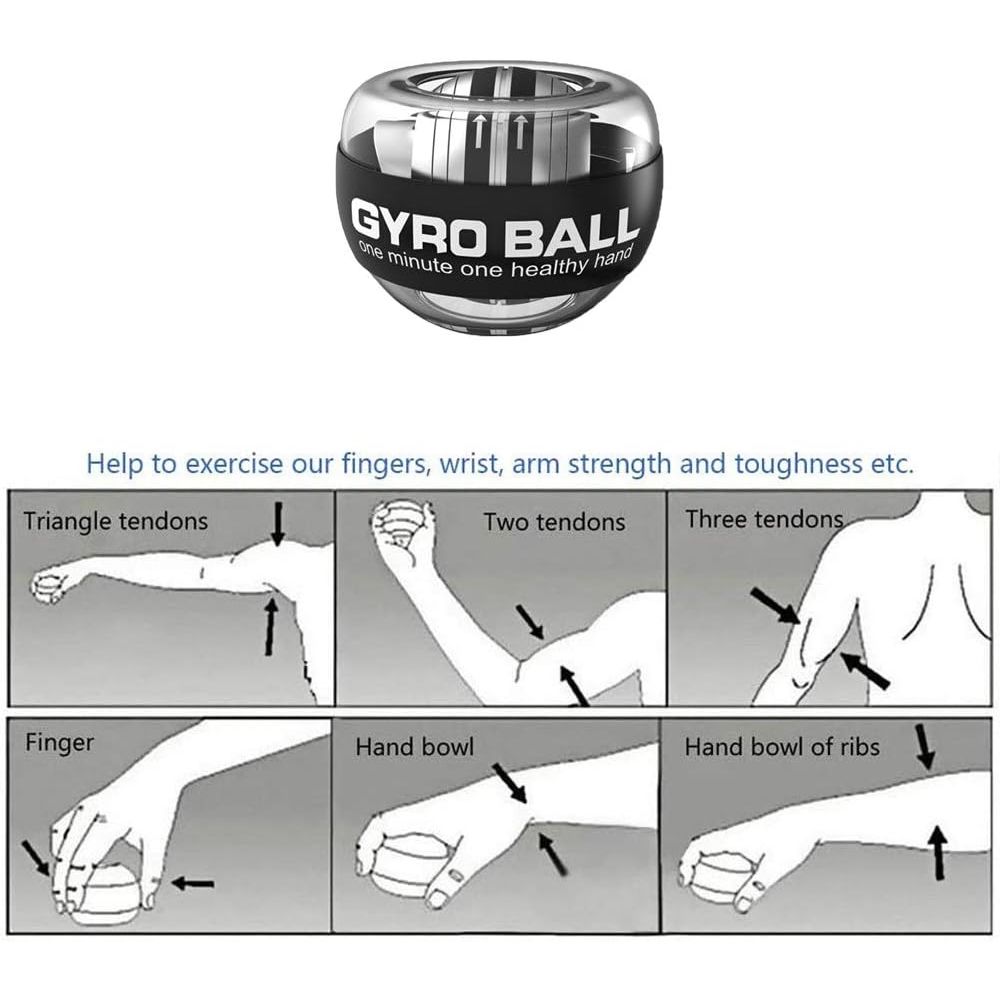 GYRO BALL
one minute one healthy hand

Help to exercise our fingers, wrist, arm strength and toughness etc.

Triangle tendons

Two tendons

Three tendons

Finger

Hand bowl

Hand bowl of ribs