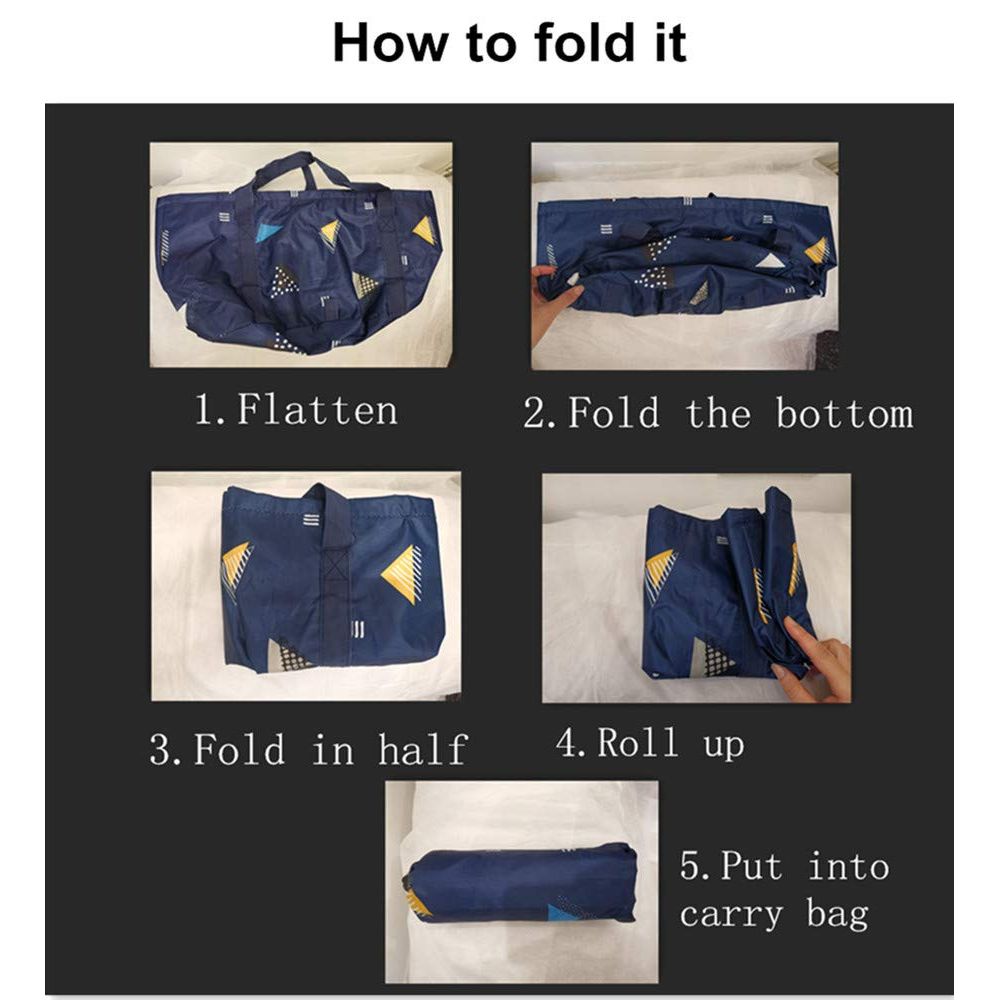 How to fold it

1. Flatten

2. Fold the bottom

3. Fold in half

4. Roll up

5. Put into carry bag