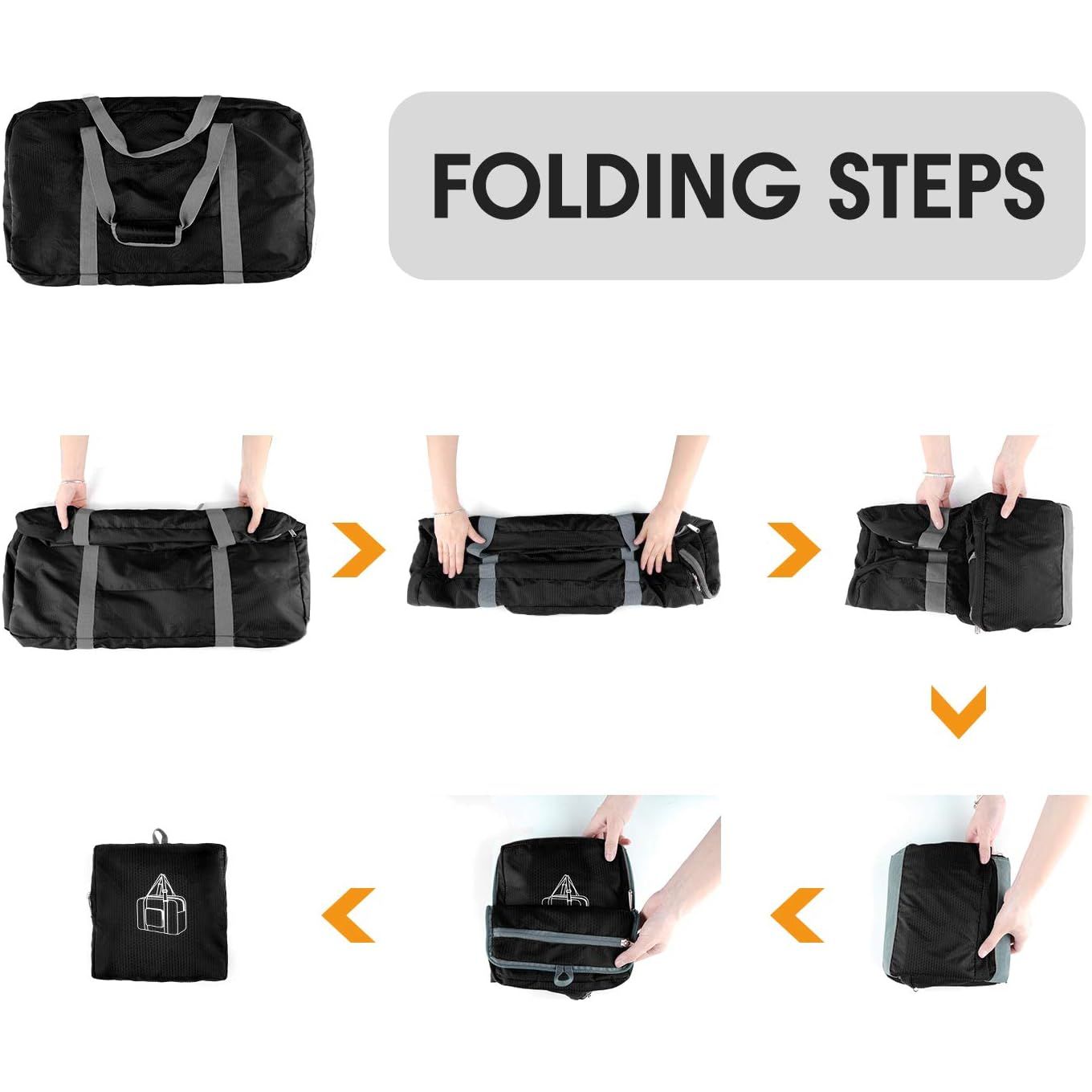 FOLDING STEPS