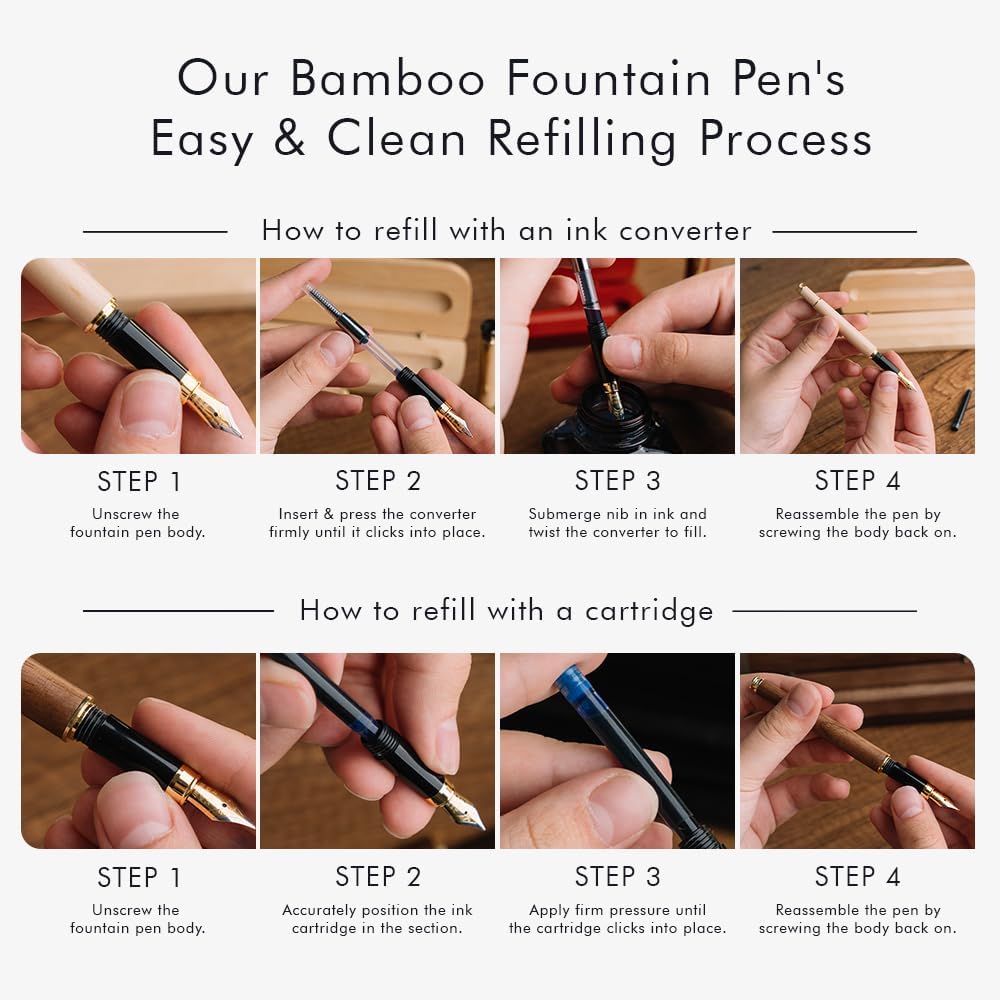 Our Bamboo Fountain Pen's
Easy & Clean Refilling Process

How to refill with an ink converter

STEP 1
Unscrew the fountain pen body.

STEP 2
Insert & press the converter firmly until it clicks into place.

STEP 3
Submerge nib in ink and twist the converter to fill.

STEP 4
Reassemble the pen by screwing the body back on.

How to refill with a cartridge

STEP 1
Unscrew the fountain pen body.

STEP 2
Accurately position the ink cartridge in the section.

STEP 3
Apply firm pressure until the cartridge clicks into place.

STEP 4
Reassemble the pen by screwing the body back on.