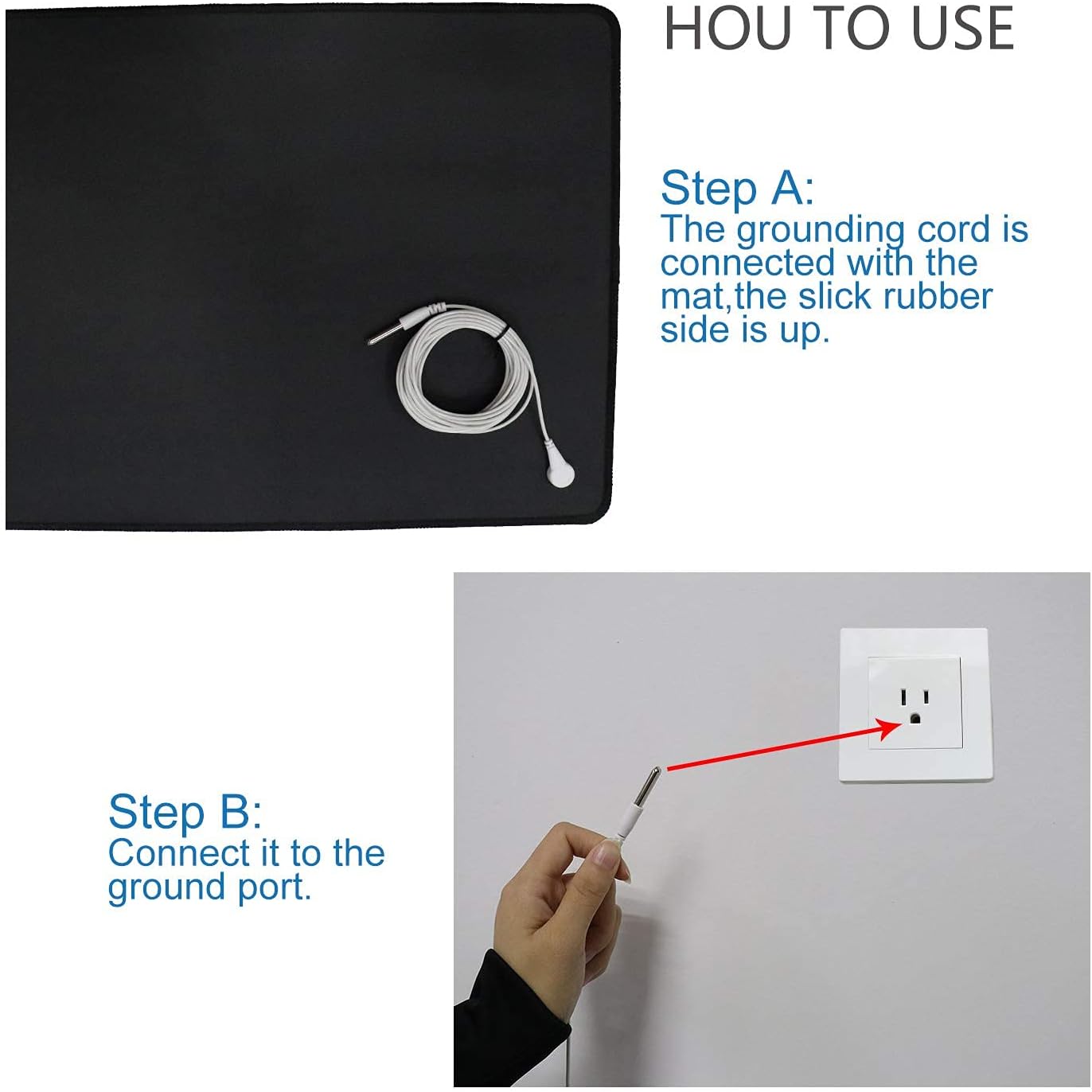 HOU TO USE

Step A:
The grounding cord is connected with the mat,the slick rubber side is up.

Step B:
Connect it to the ground port.