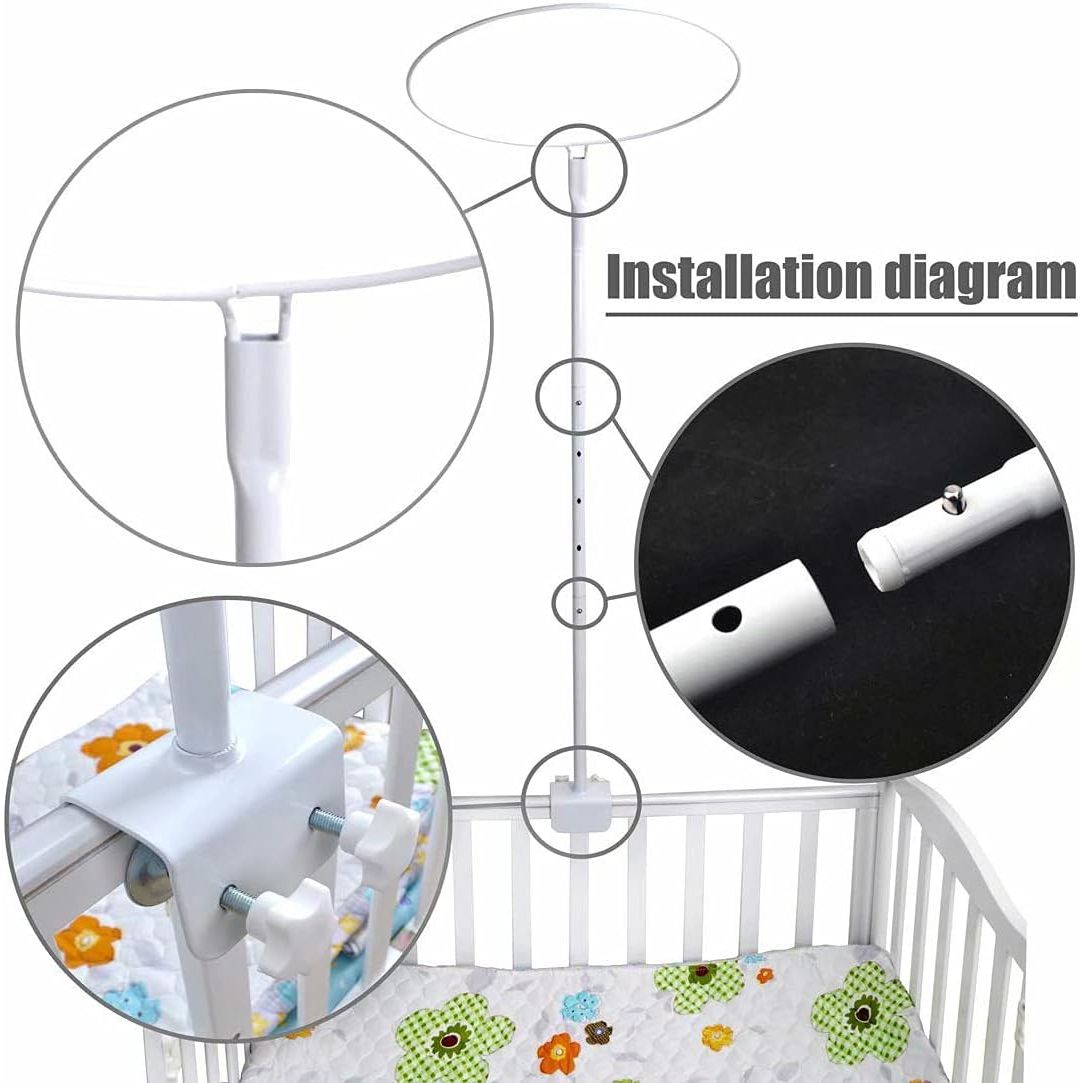 Installation diagram