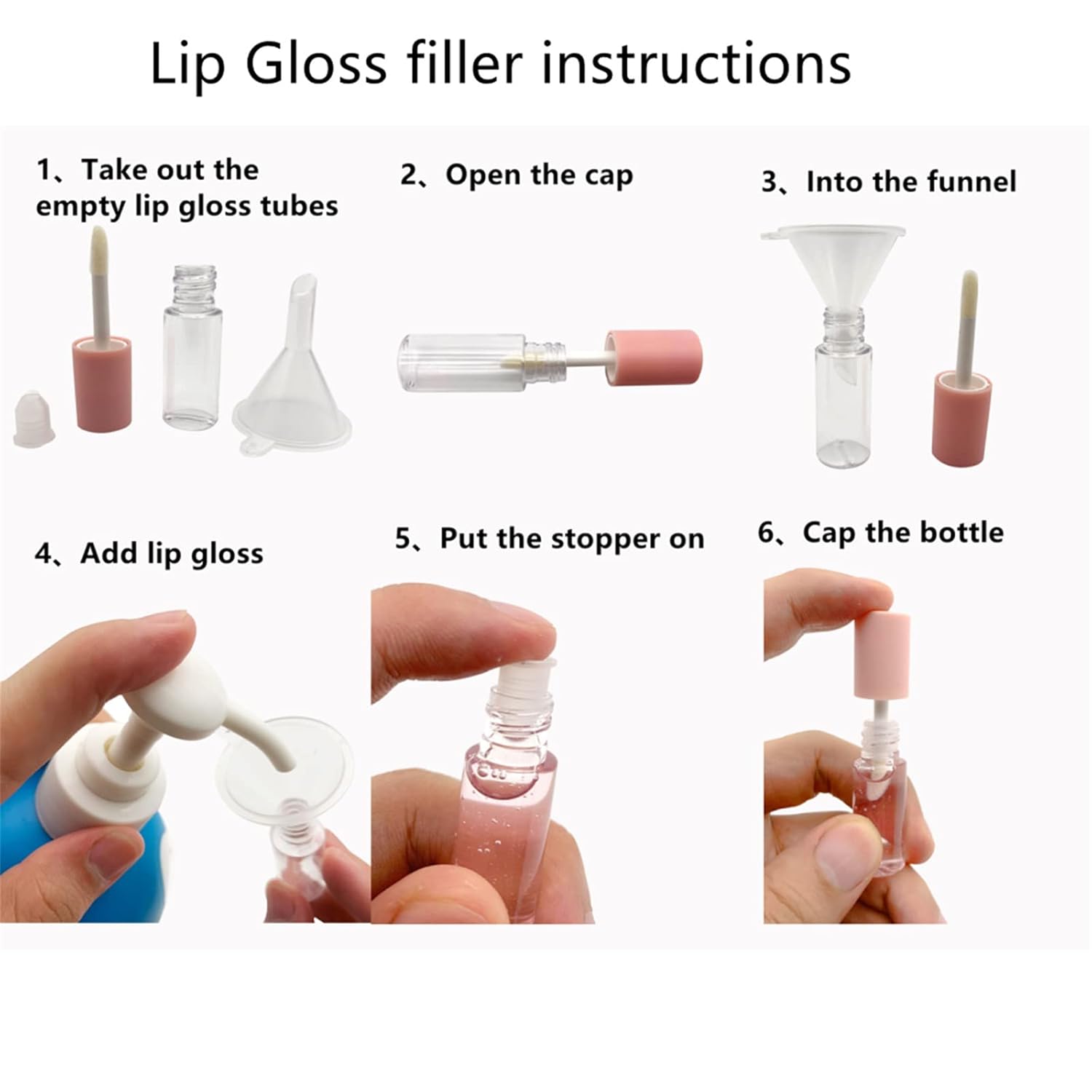 Lip Gloss filler instructions

1、Take out the empty lip gloss tubes

2、Open the cap

3、Into the funnel

4、Add lip gloss

5、Put the stopper on

6、Cap the bottle