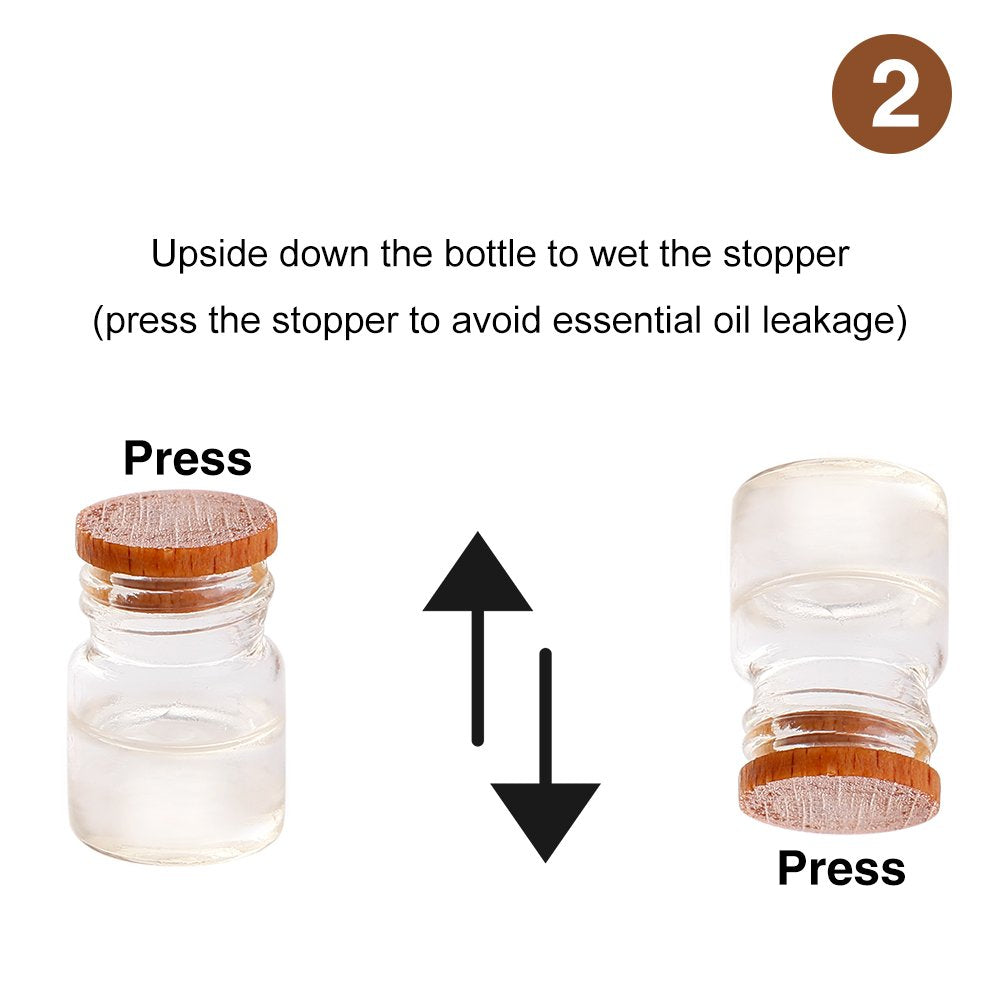 2

Upside down the bottle to wet the stopper
(press the stopper to avoid essential oil leakage)

Press

Press