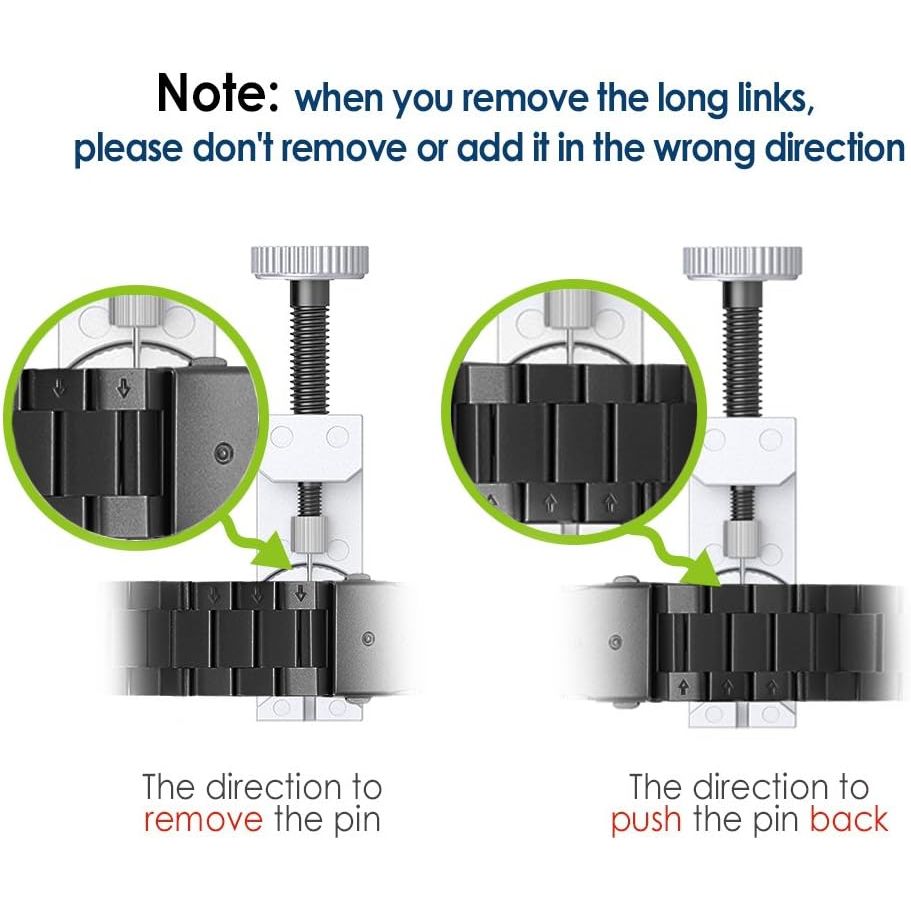 Note: when you remove the long links, please don't remove or add it in the wrong direction

The direction to remove the pin

The direction to push the pin back