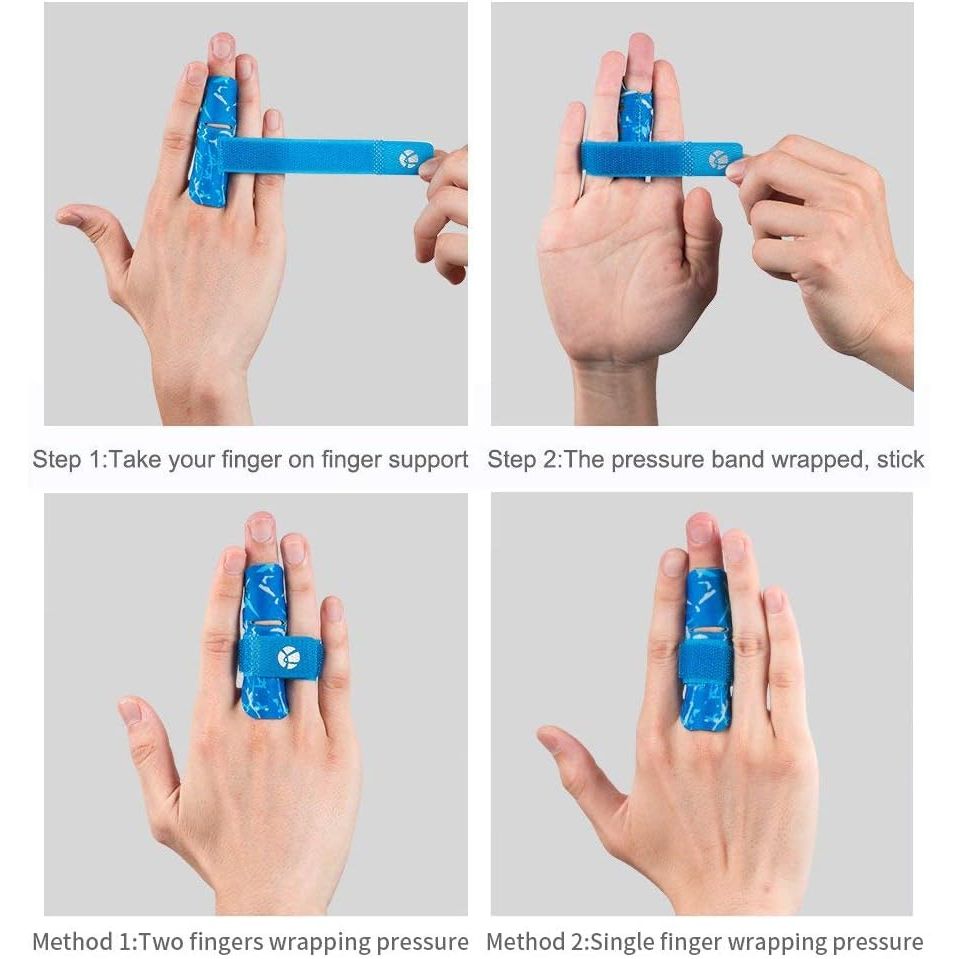 Step 1:Take your finger on finger support

Step 2:The pressure band wrapped, stick

Method 1:Two fingers wrapping pressure

Method 2:Single finger wrapping pressure