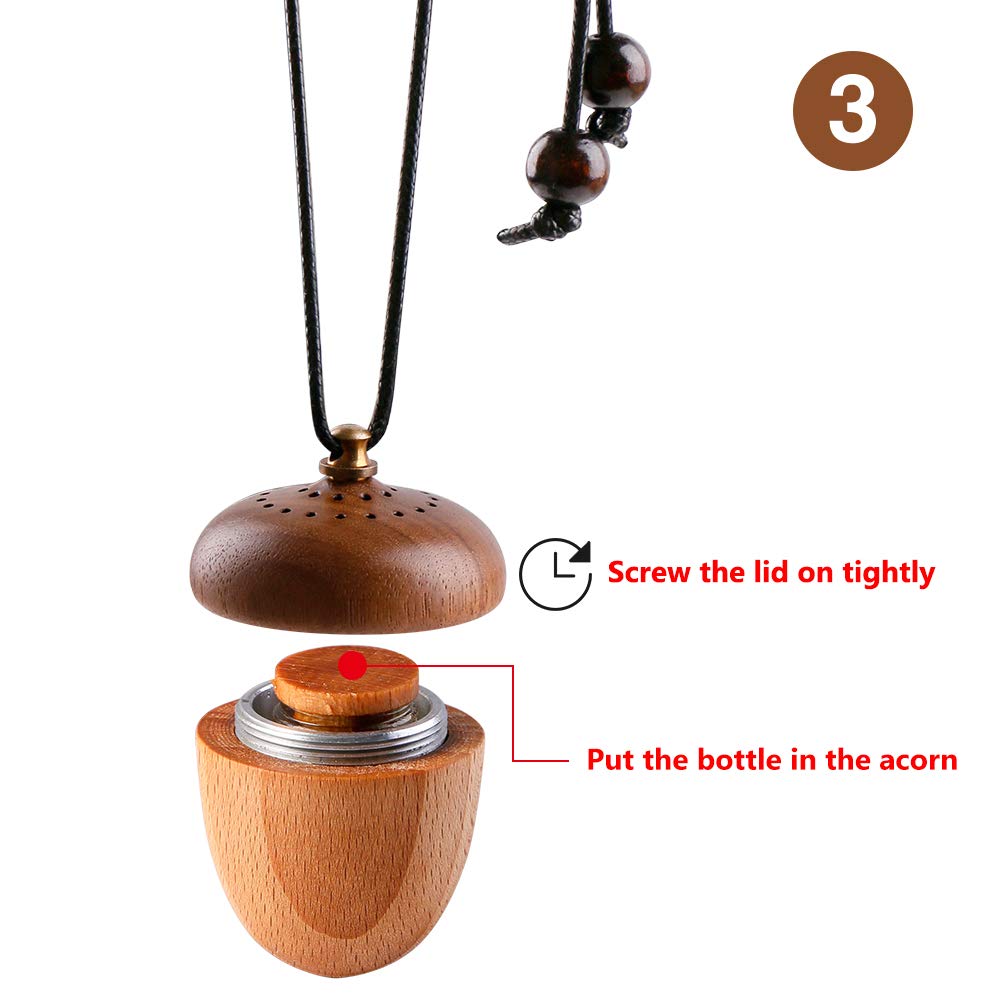 3

Screw the lid on tightly

Put the bottle in the acorn