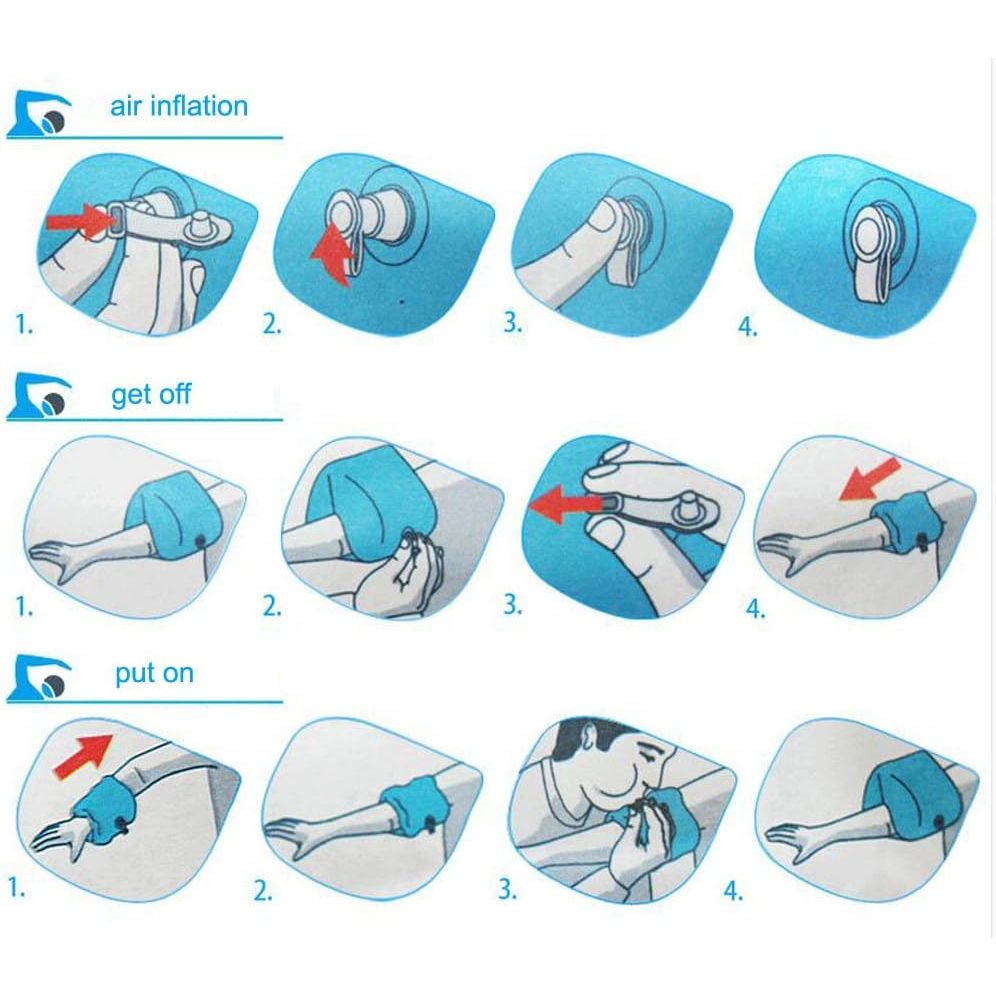 air inflation

1.
2.
3.
4.

get off

1.
2.
3.
4.

put on

1.
2.
3.
4.