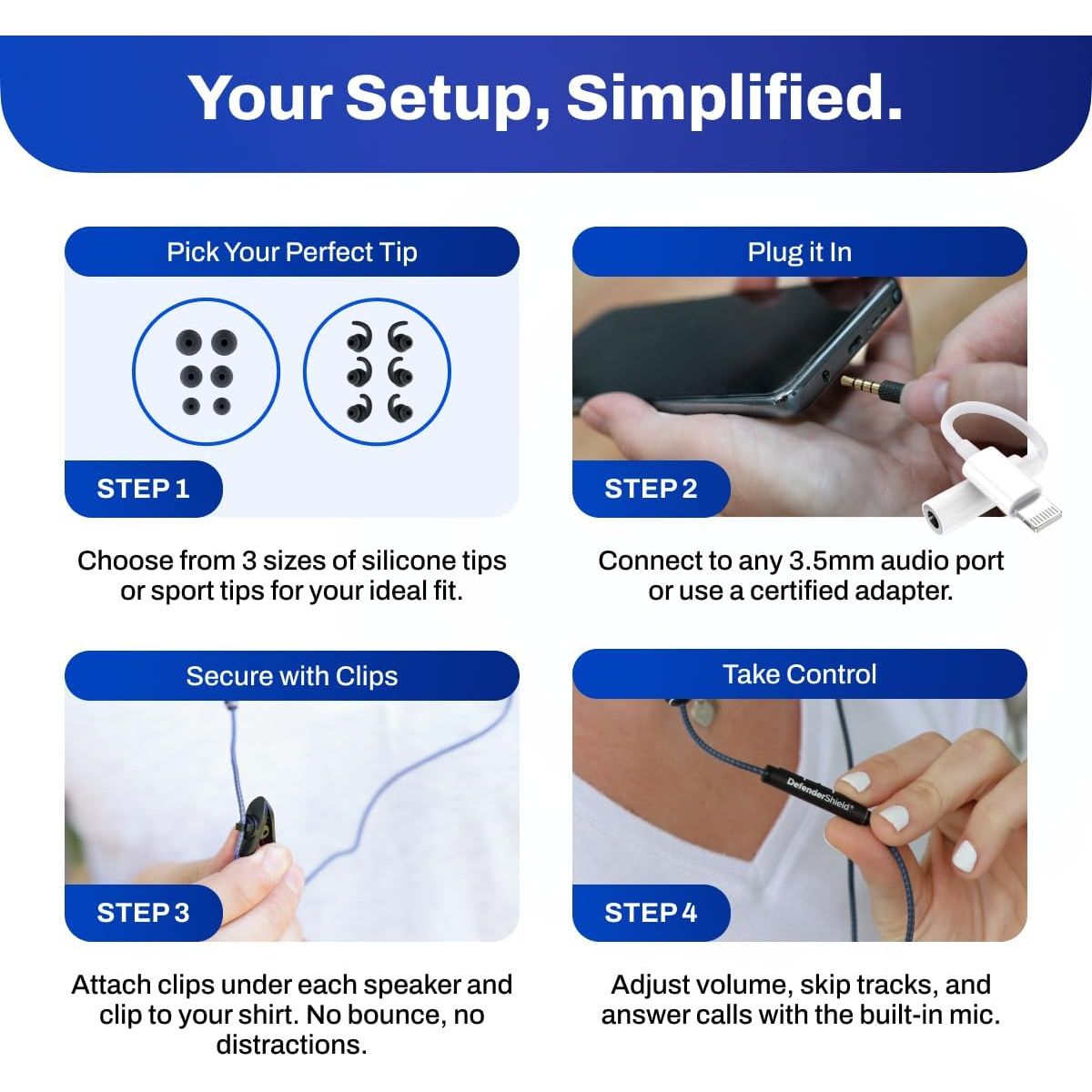 Your Setup, Simplified.

Pick Your Perfect Tip

STEP 1

Choose from 3 sizes of silicone tips or sport tips for your ideal fit.

Plug it In

STEP 2

Connect to any 3.5mm audio port or use a certified adapter.

Secure with Clips

STEP 3

Attach clips under each speaker and clip to your shirt. No bounce, no distractions.

Take Control

DefenderShield®

STEP 4

Adjust volume, skip tracks, and answer calls with the built-in mic.