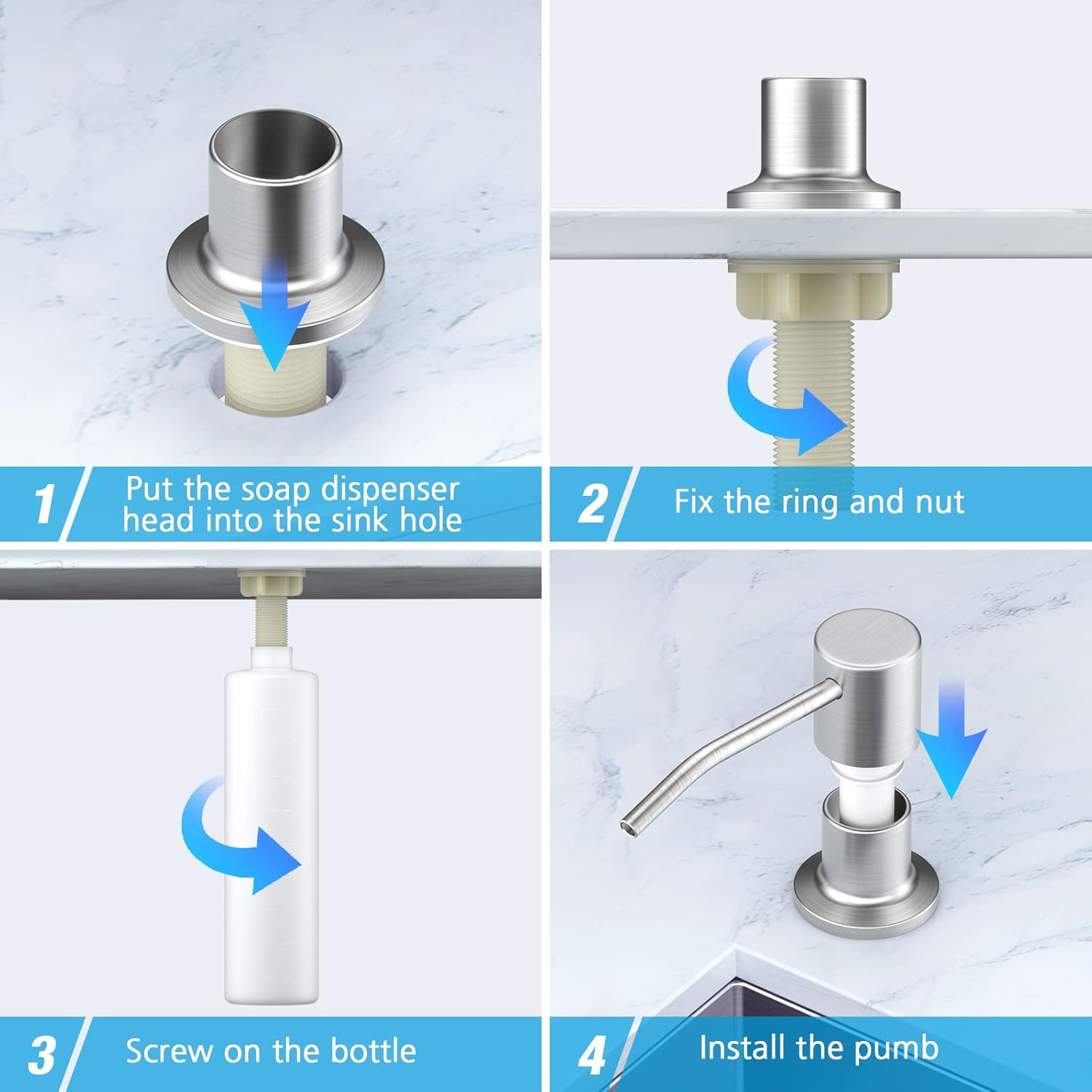 1 Put the soap dispenser head into the sink hole

2 Fix the ring and nut

3 Screw on the bottle

4 Install the pumb