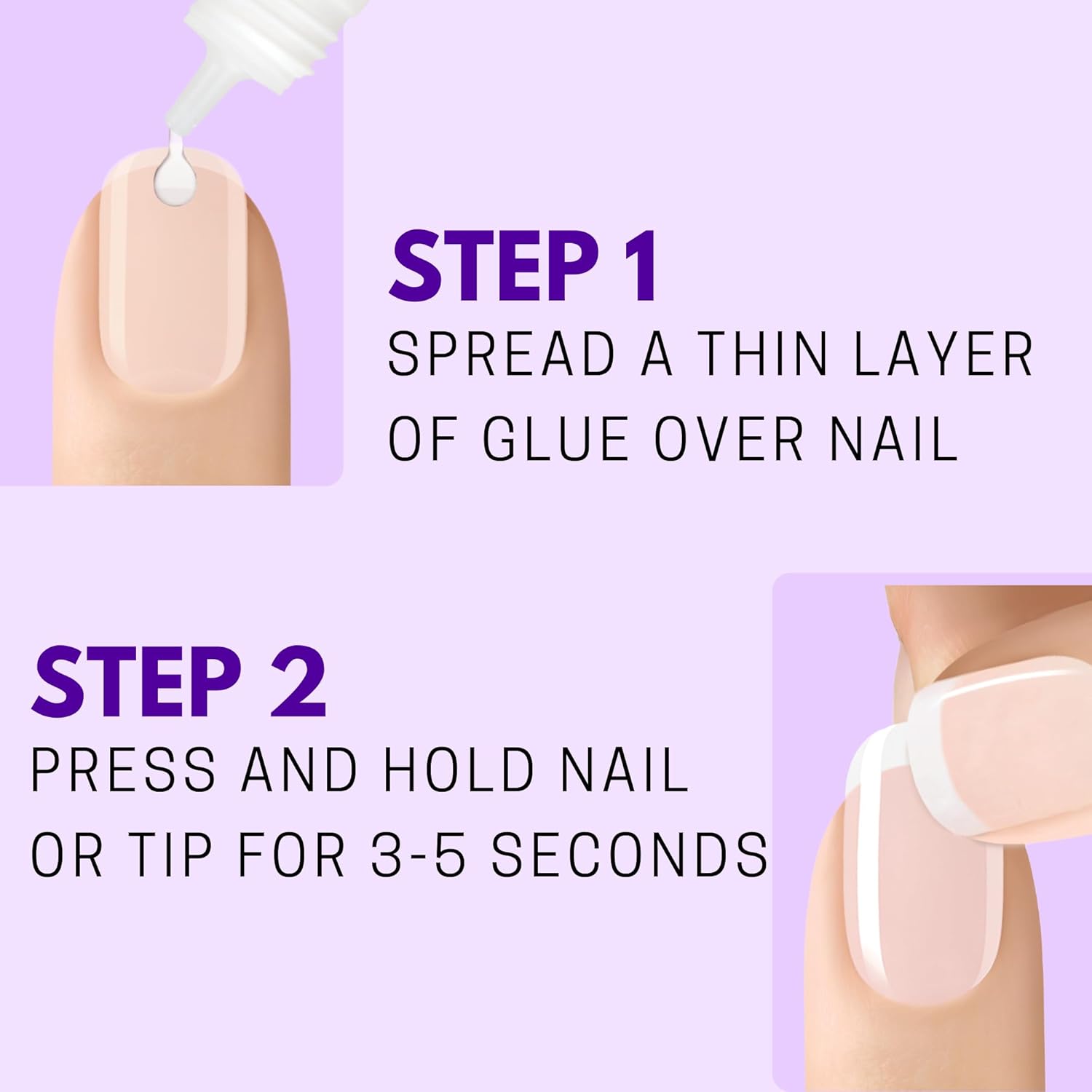 STEP 1
SPREAD A THIN LAYER OF GLUE OVER NAIL

STEP 2
PRESS AND HOLD NAIL OR TIP FOR 3-5 SECONDS