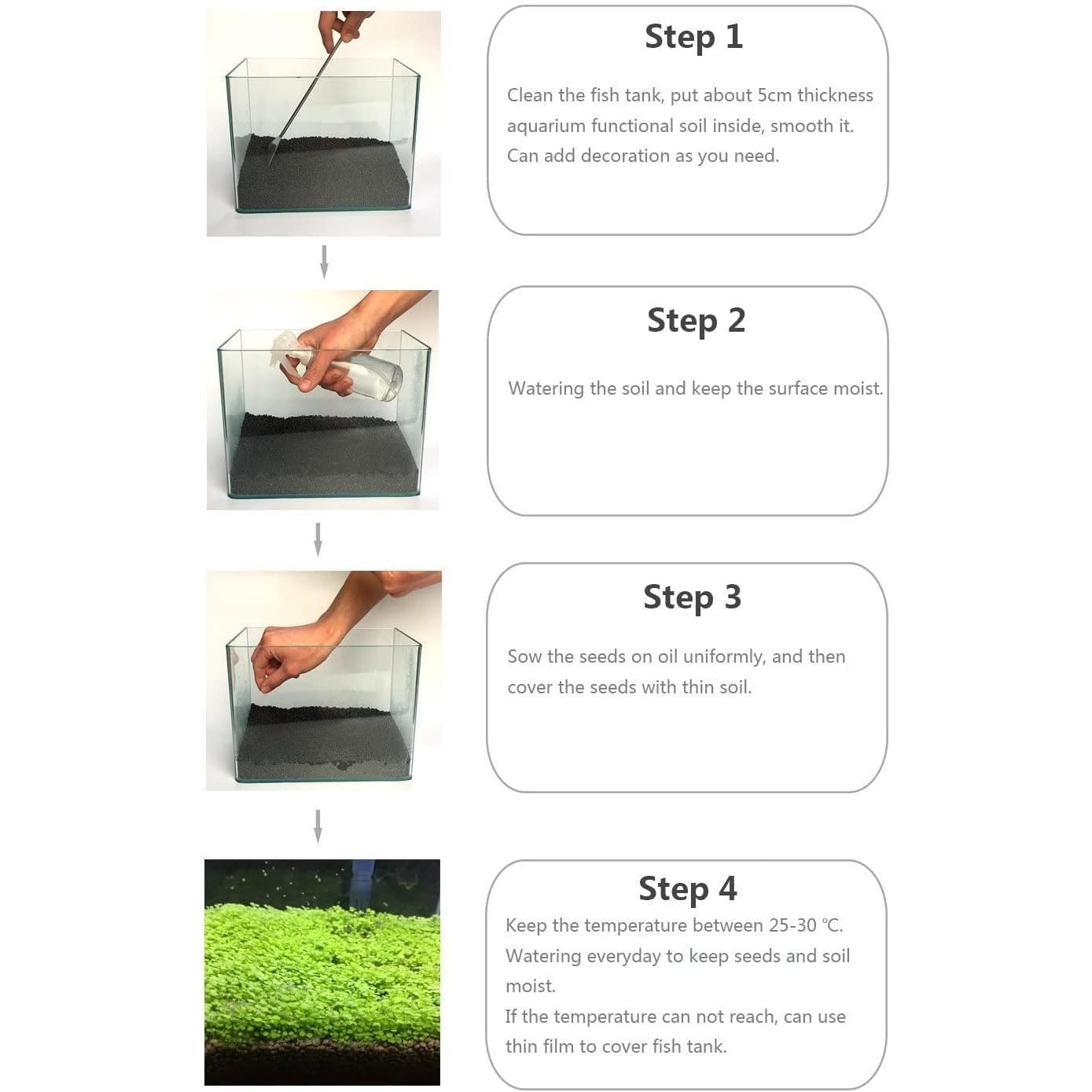 Step 1

Clean the fish tank, put about 5cm thickness aquarium functional soil inside, smooth it. Can add decoration as you need.

Step 2

Watering the soil and keep the surface moist.

Step 3

Sow the seeds on oil uniformly, and then cover the seeds with thin soil.

Step 4

Keep the temperature between 25-30 ℃.
Watering everyday to keep seeds and soil moist.
If the temperature can not reach, can use thin film to cover fish tank.