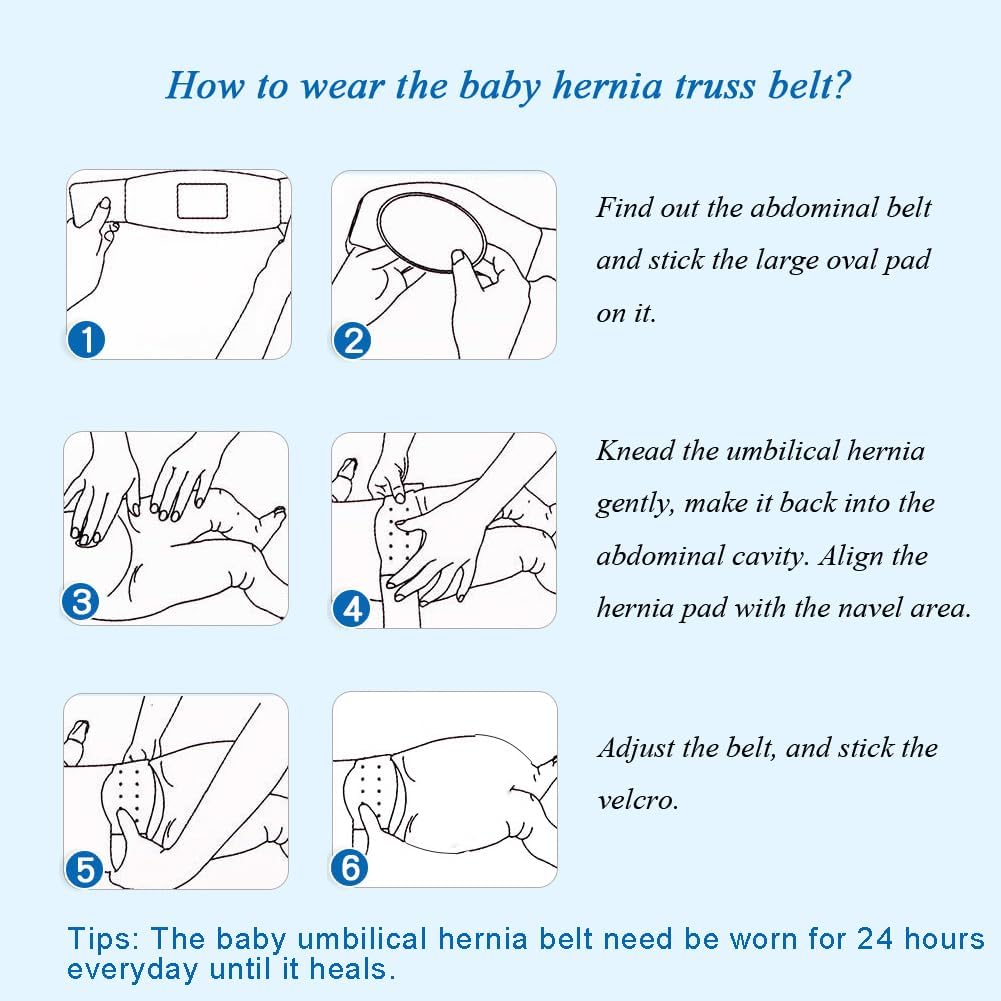 How to wear the baby hernia truss belt?

1

2

Find out the abdominal belt and stick the large oval pad on it.

3

4

Knead the umbilical hernia gently, make it back into the abdominal cavity. Align the hernia pad with the navel area.

5

6

Adjust the belt, and stick the velcro.

Tips: The baby umbilical hernia belt need be worn for 24 hours everyday until it heals.