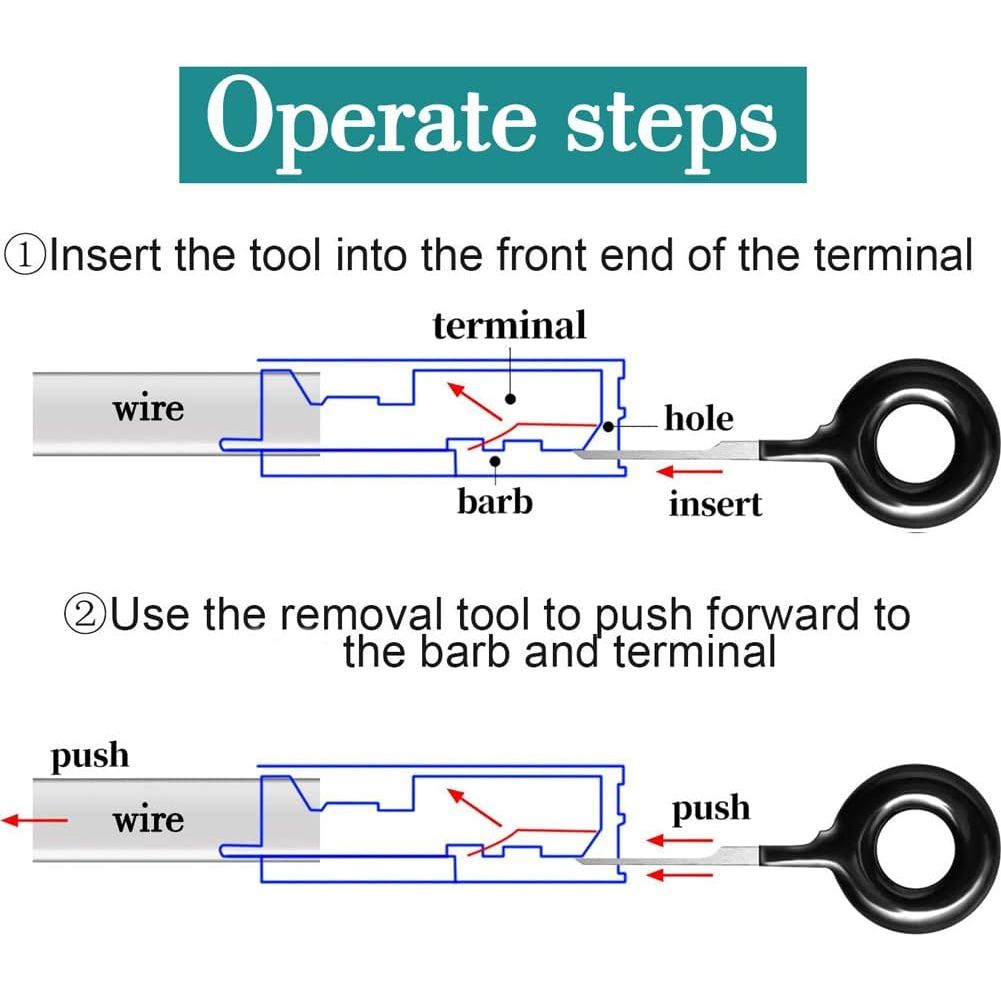 Operate steps

①Insert the tool into the front end of the terminal

terminal

wire

hole

barb

insert

②Use the removal tool to push forward to the barb and terminal

push

wire

push