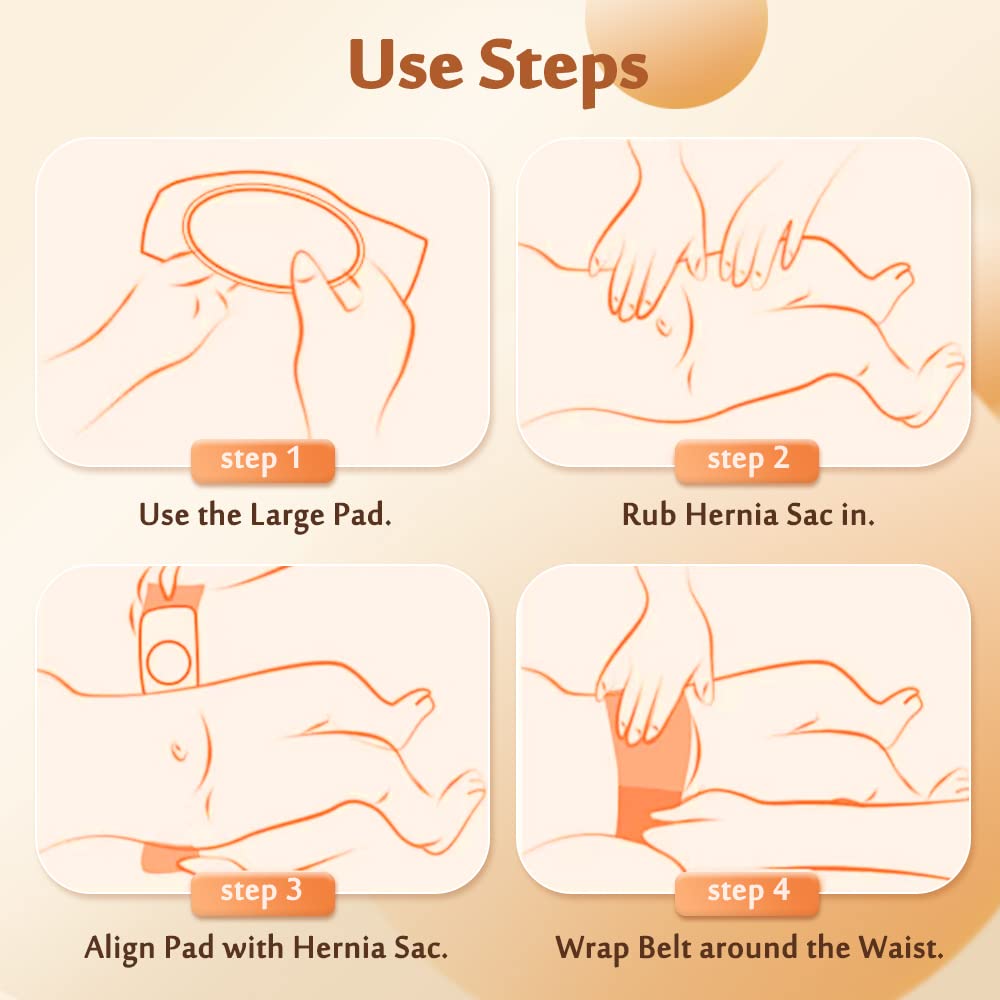 Use Steps

step 1
Use the Large Pad.

step 2
Rub Hernia Sac in.

step 3
Align Pad with Hernia Sac.

step 4
Wrap Belt around the Waist.