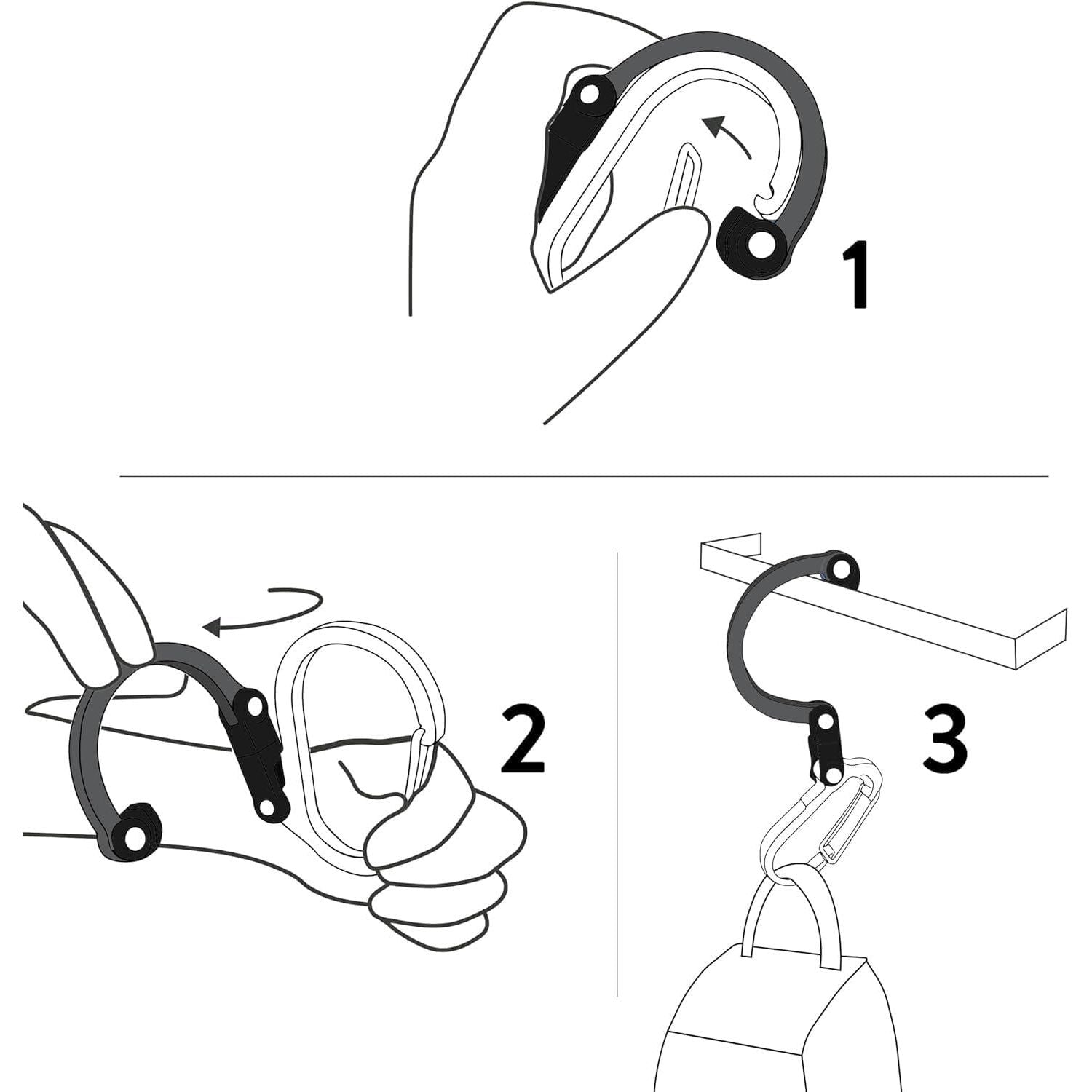 1

2

3