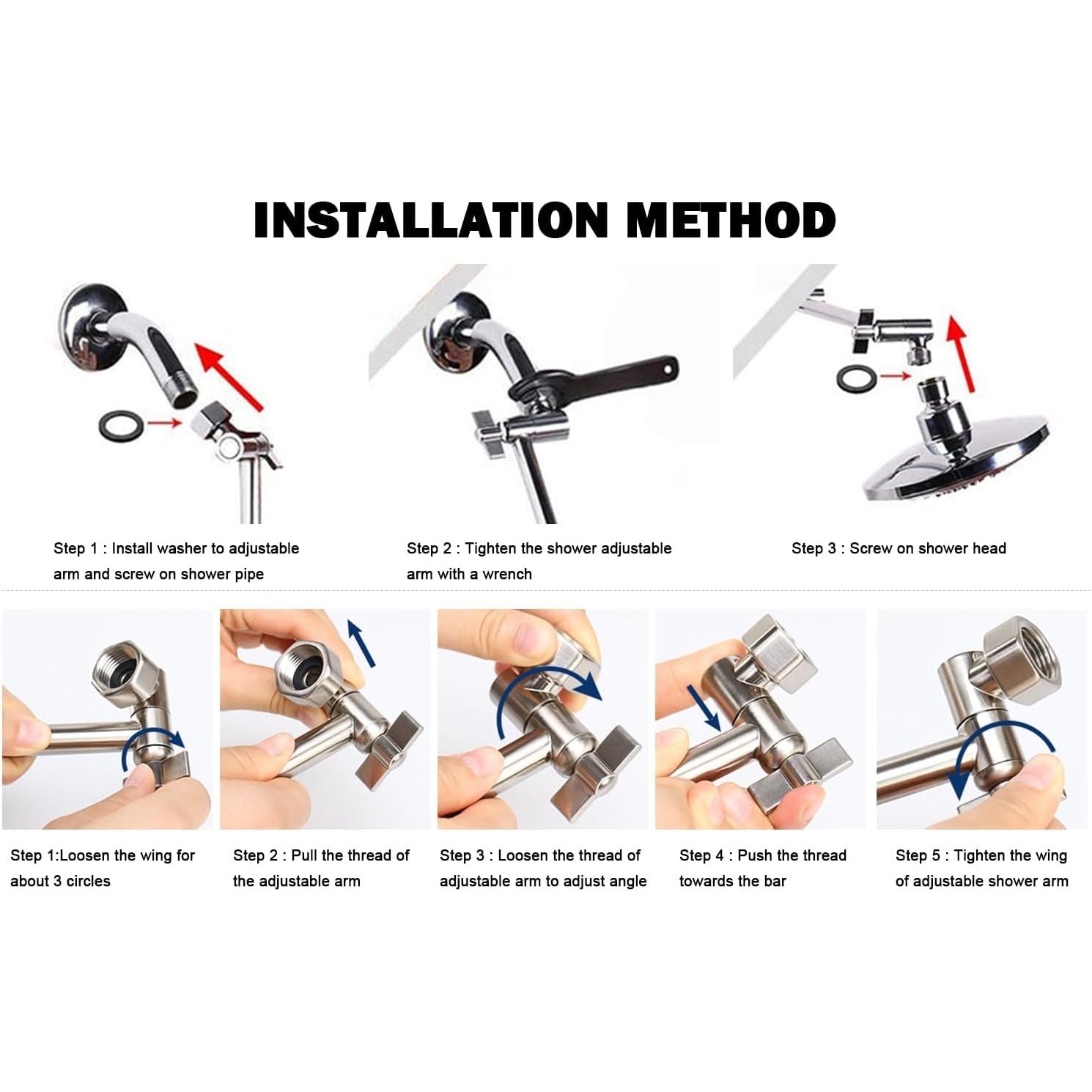 INSTALLATION METHOD

Step 1 : Install washer to adjustable arm and screw on shower pipe

Step 2 : Tighten the shower adjustable arm with a wrench

Step 3 : Screw on shower head

Step 1:Loosen the wing for about 3 circles

Step 2 : Pull the thread of the adjustable arm

Step 3 : Loosen the thread of adjustable arm to adjust angle

Step 4 : Push the thread towards the bar

Step 5 : Tighten the wing of adjustable shower arm