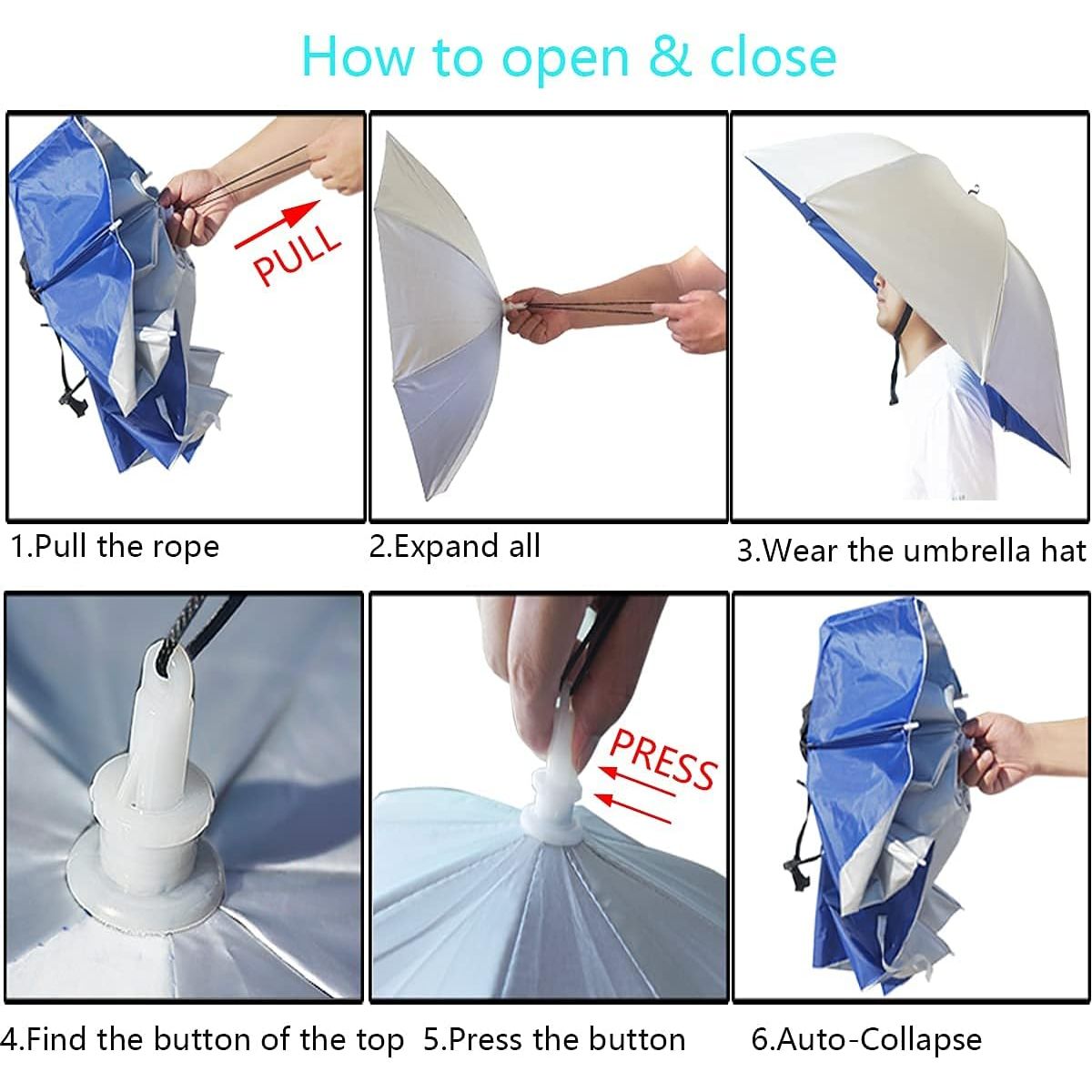 How to open & close

PULL

1.Pull the rope

2.Expand all

3.Wear the umbrella hat

PRESS

4.Find the button of the top

5.Press the button

6.Auto-Collapse