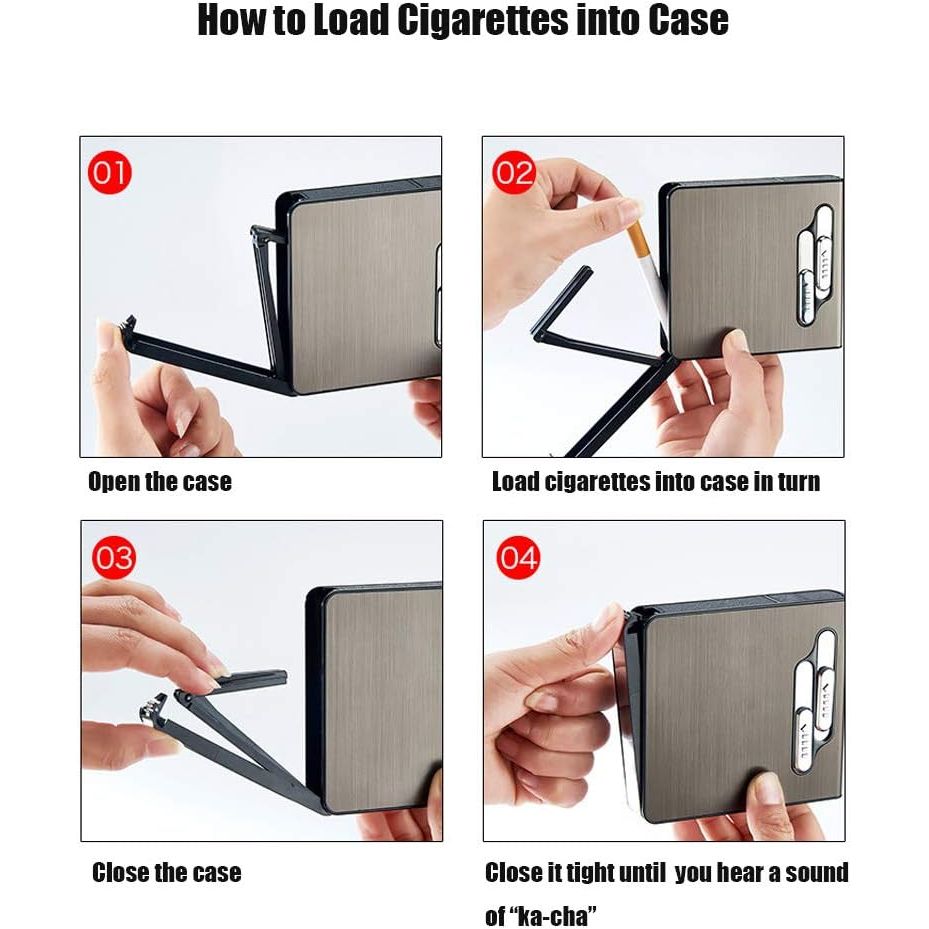 How to Load Cigarettes into Case

01

Open the case

02

Load cigarettes into case in turn

03

Close the case

04

Close it tight until you hear a sound of “ka-cha”