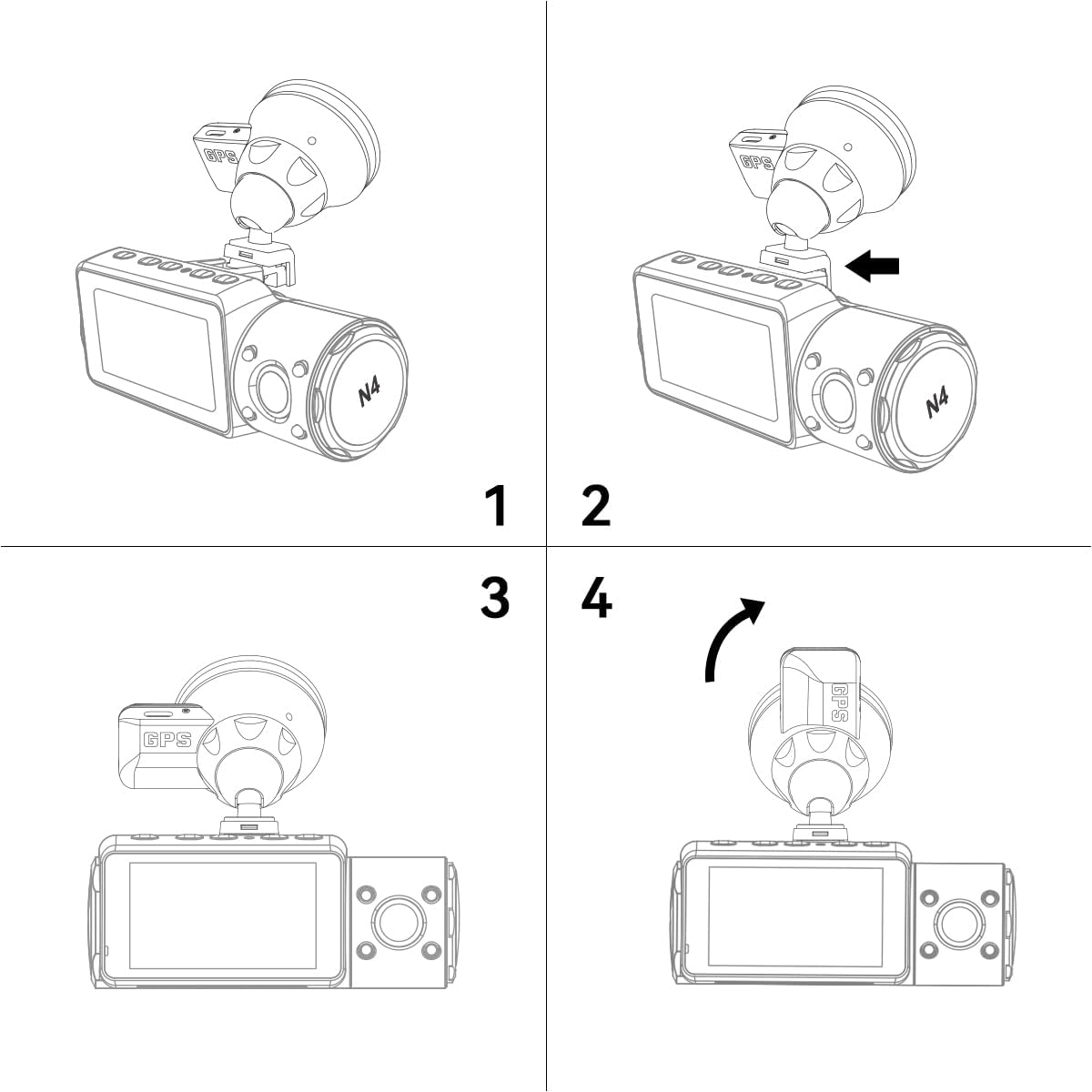 GPS
N4
1
GPS
N4
2
3
GPS
4
GPS