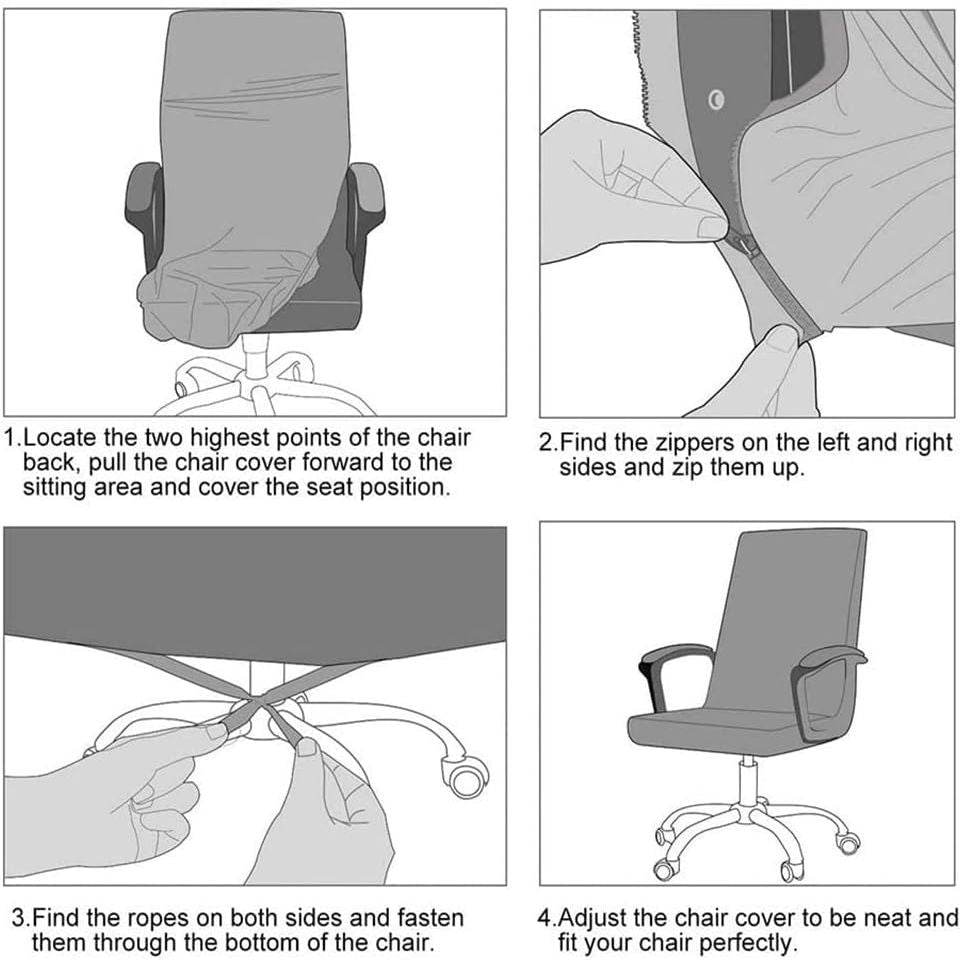 1.Locate the two highest points of the chair back, pull the chair cover forward to the sitting area and cover the seat position.

2.Find the zippers on the left and right sides and zip them up.

3.Find the ropes on both sides and fasten them through the bottom of the chair.

4.Adjust the chair cover to be neat and fit your chair perfectly.