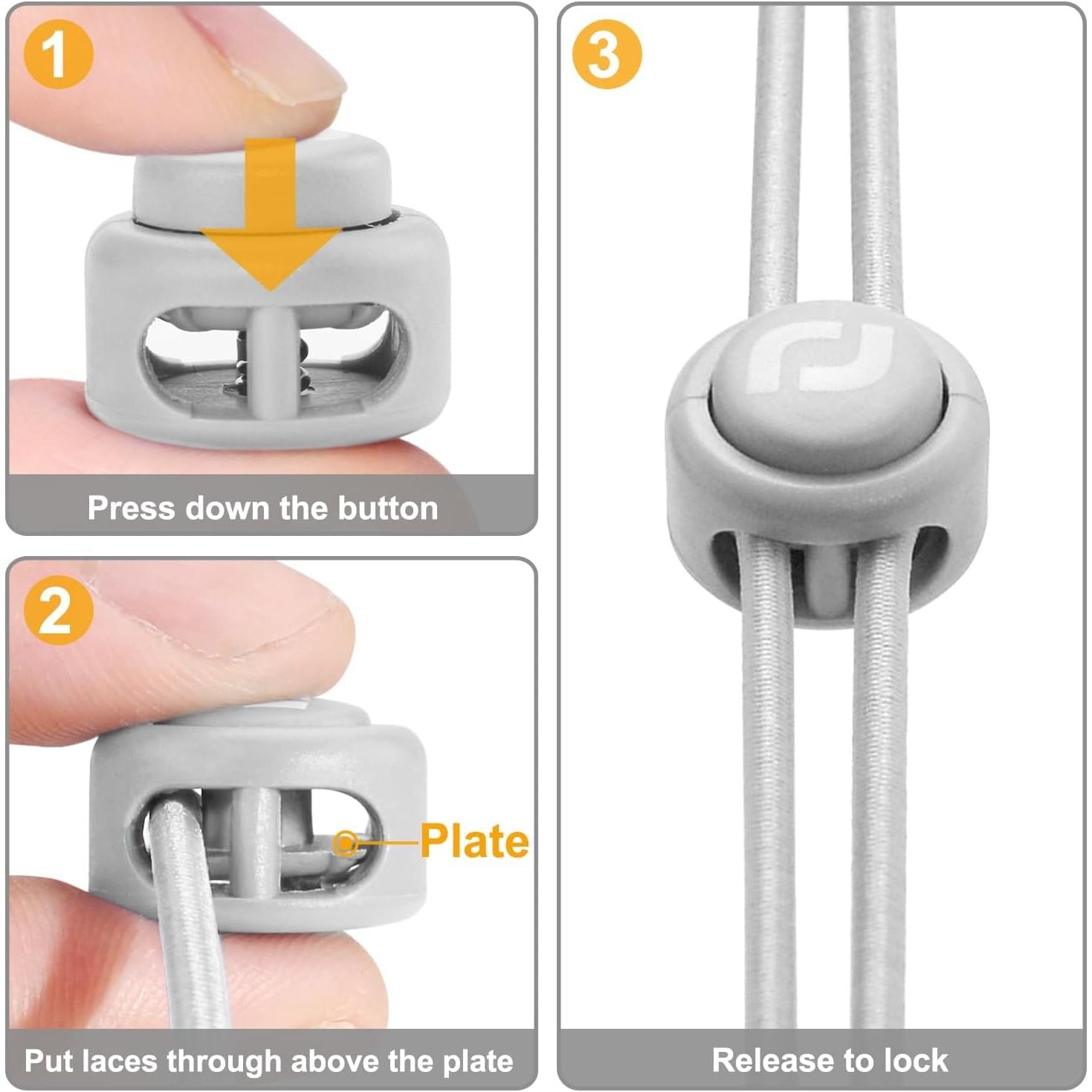 1

Press down the button

2

Plate

Put laces through above the plate

3

Release to lock