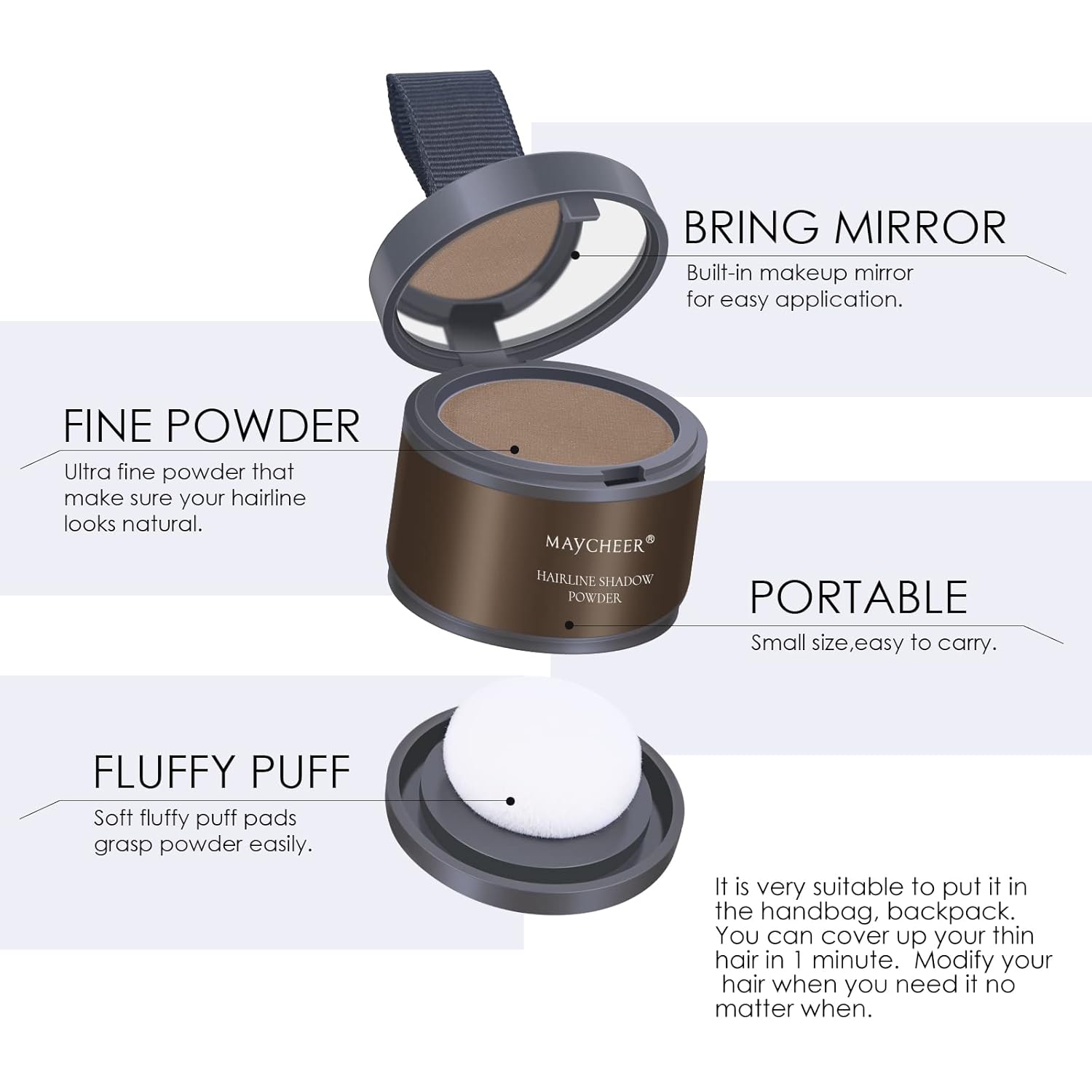 BRING MIRROR
Built-in makeup mirror for easy application.

FINE POWDER
Ultra fine powder that make sure your hairline looks natural.

MAYCHEER®
HAIRLINE SHADOW POWDER

PORTABLE
Small size,easy to carry.

FLUFFY PUFF
Soft fluffy puff pads grasp powder easily.

It is very suitable to put it in the handbag, backpack. You can cover up your thin hair in 1 minute. Modify your hair when you need it no matter when.