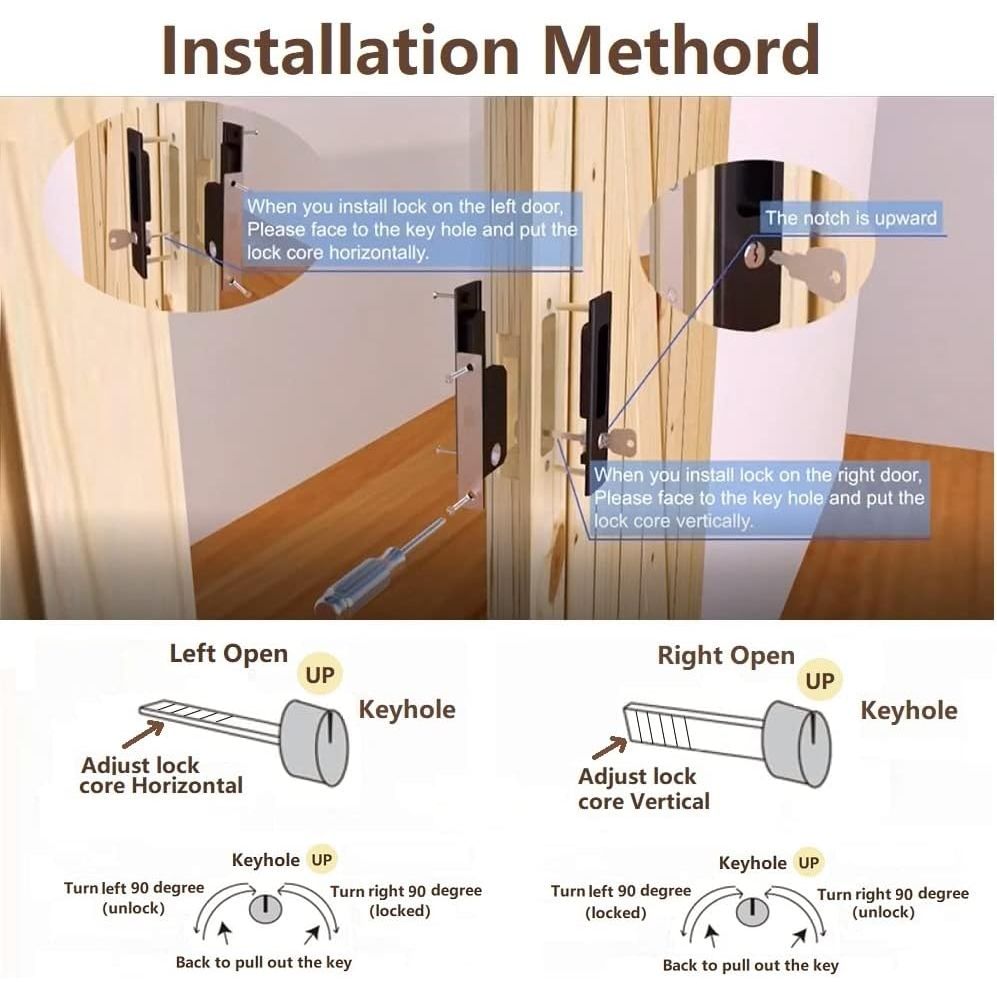 Installation Methord

When you install lock on the left door, Please face to the key hole and put the lock core horizontally.

The notch is upward

When you install lock on the right door, Please face to the key hole and put the lock core vertically.

Left Open

UP

Keyhole

Adjust lock core Horizontal

Keyhole UP

Turn left 90 degree (unlock)

Turn right 90 degree (locked)

Back to pull out the key

Right Open

UP

Keyhole

Adjust lock core Vertical

Keyhole UP

Turn left 90 degree (locked)

Turn right 90 degree (unlock)

Back to pull out the key