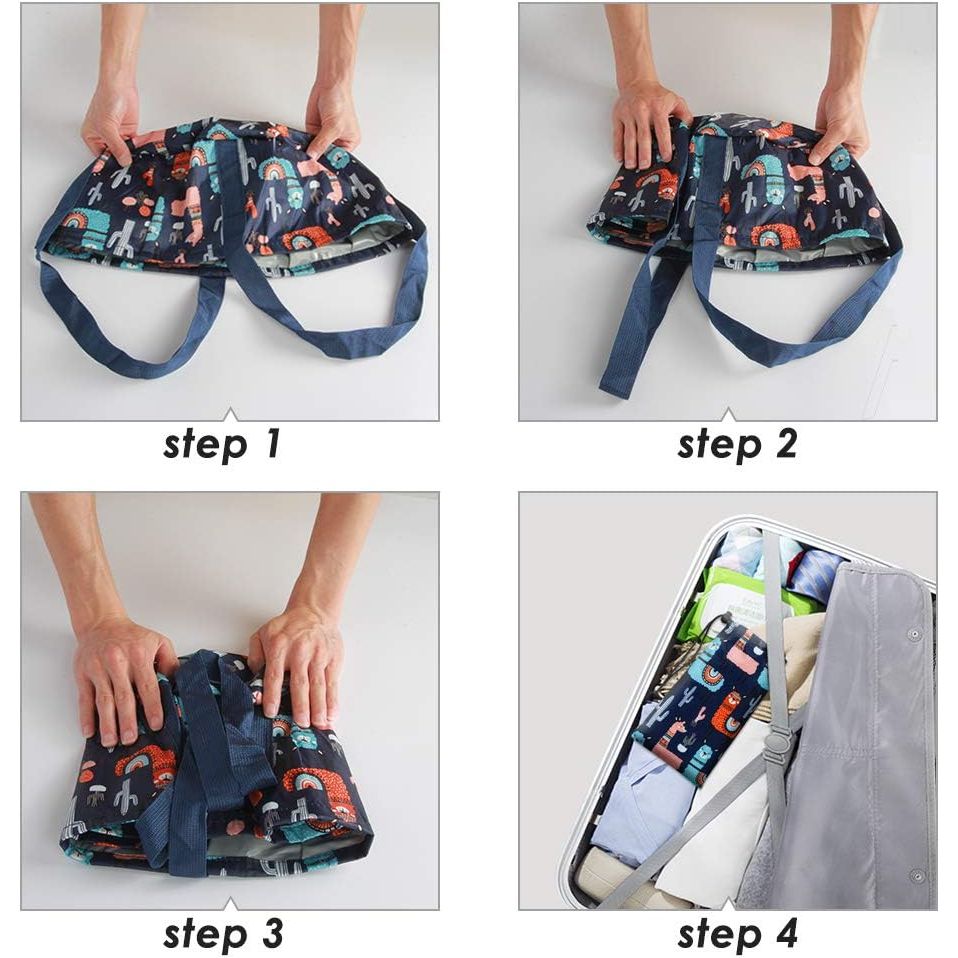 step 1

step 2

step 3

step 4