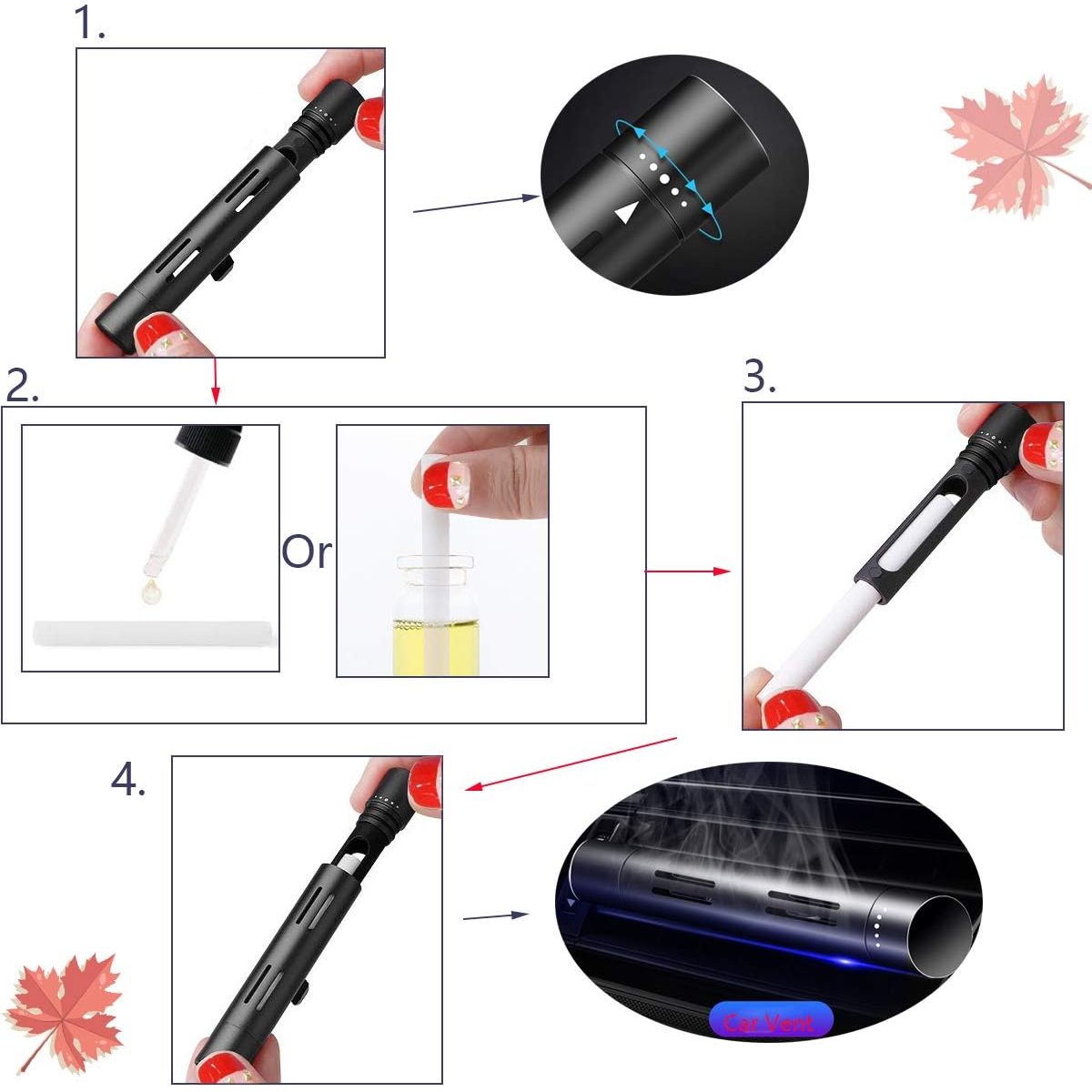 1.

2.

Or

3.

4.

Car Vent