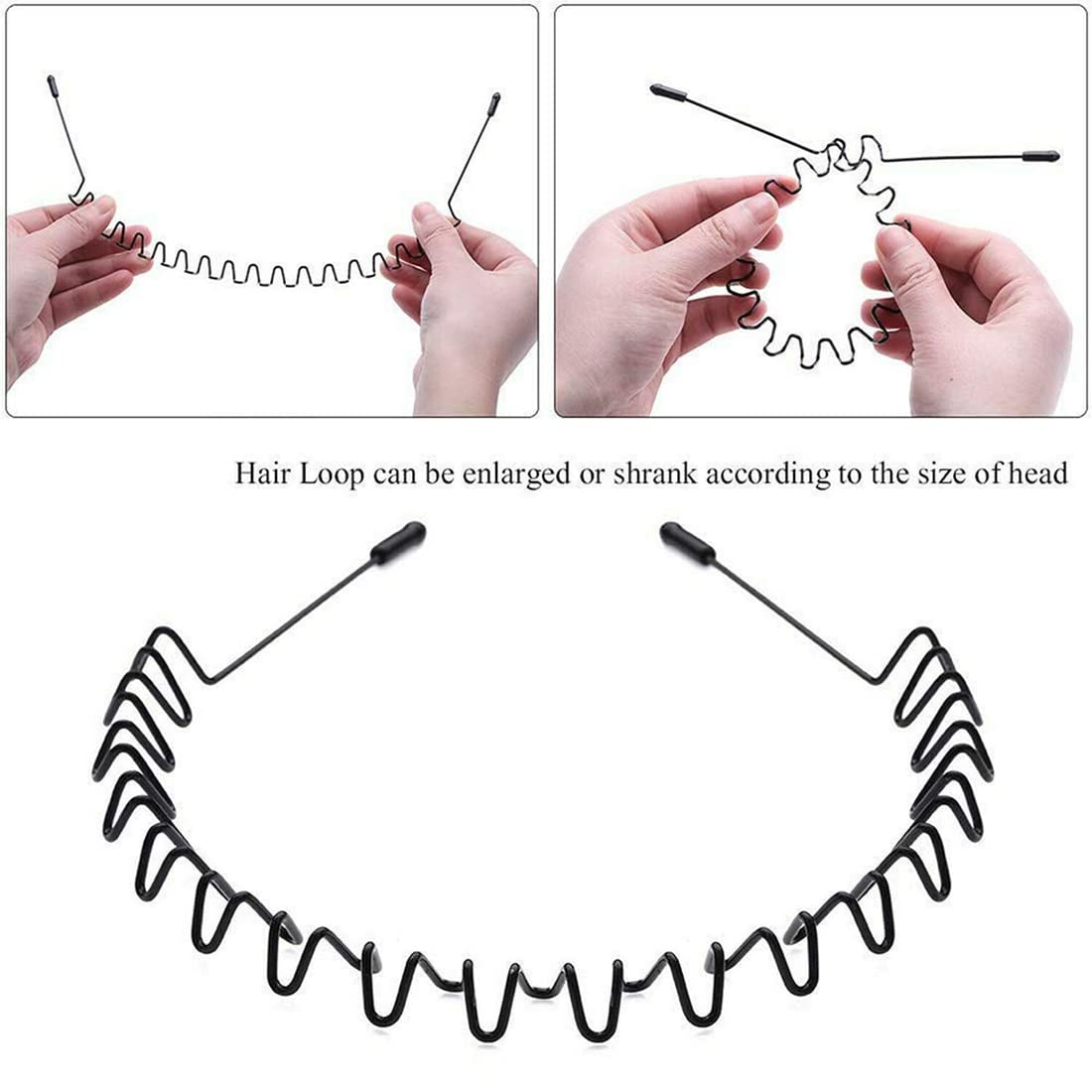 Hair Loop can be enlarged or shrank according to the size of head