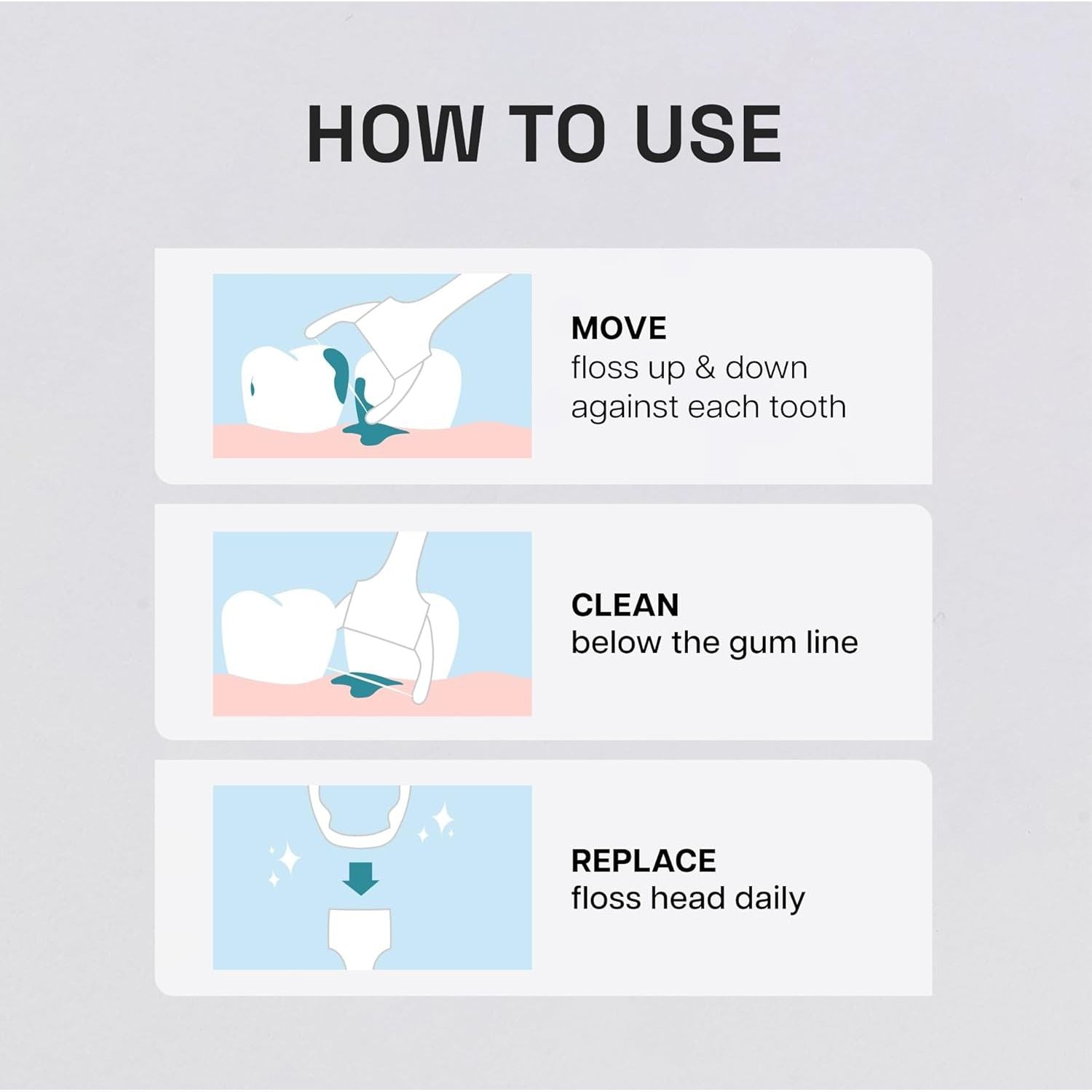 HOW TO USE

MOVE
floss up & down against each tooth

CLEAN
below the gum line

REPLACE
floss head daily