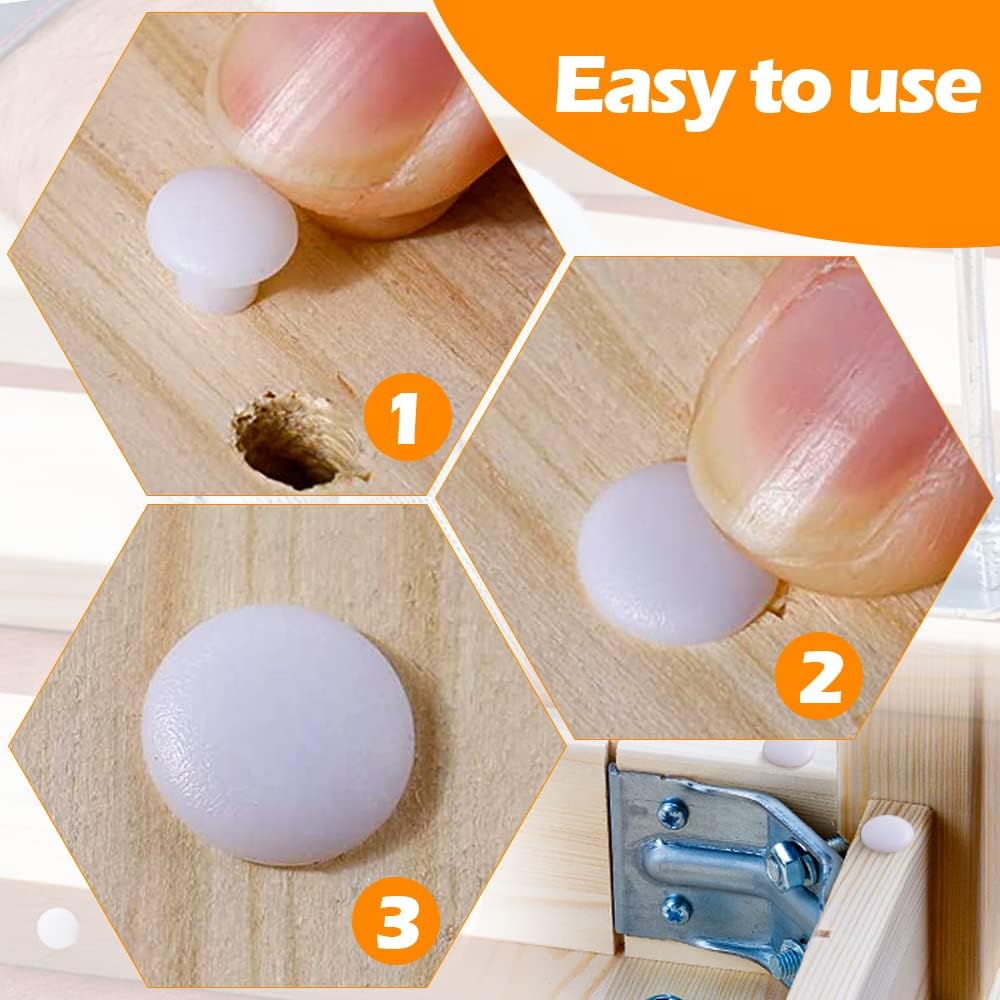 Easy to use

1

2

3