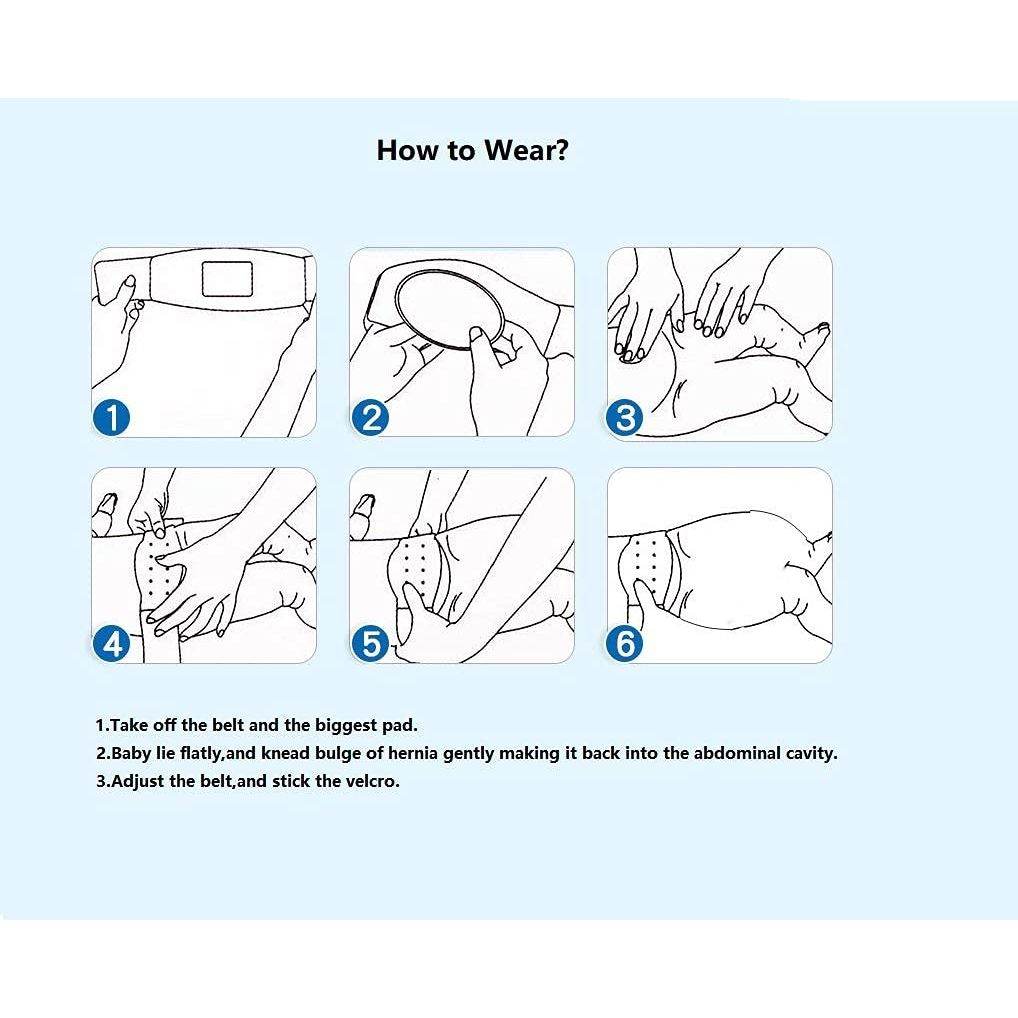 How to Wear?

1

2

3

4

5

6

1.Take off the belt and the biggest pad.
2.Baby lie flatly,and knead bulge of hernia gently making it back into the abdominal cavity.
3.Adjust the belt,and stick the velcro.