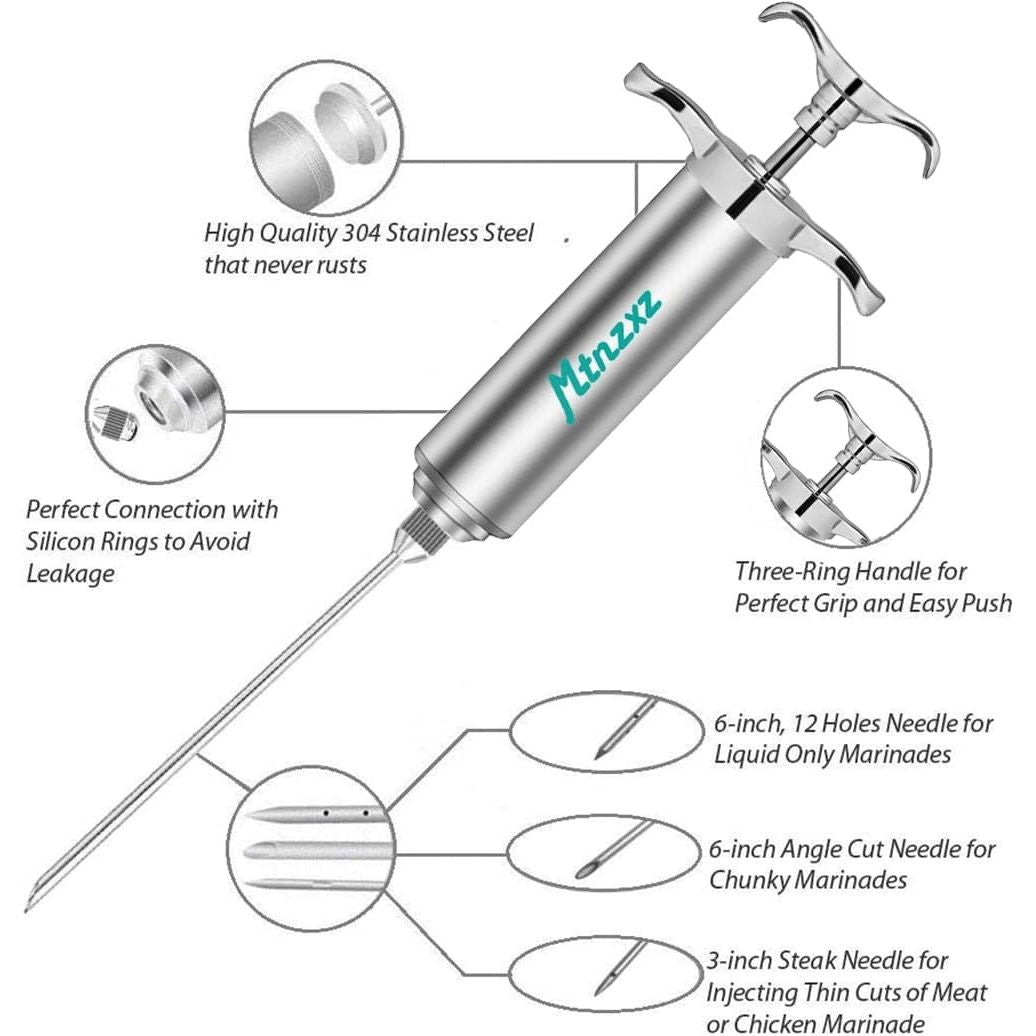 High Quality 304 Stainless Steel that never rusts

Mtnzxz

Perfect Connection with Silicon Rings to Avoid Leakage

Three-Ring Handle for Perfect Grip and Easy Push

6-inch, 12 Holes Needle for Liquid Only Marinades

6-inch Angle Cut Needle for Chunky Marinades

3-inch Steak Needle for Injecting Thin Cuts of Meat or Chicken Marinade