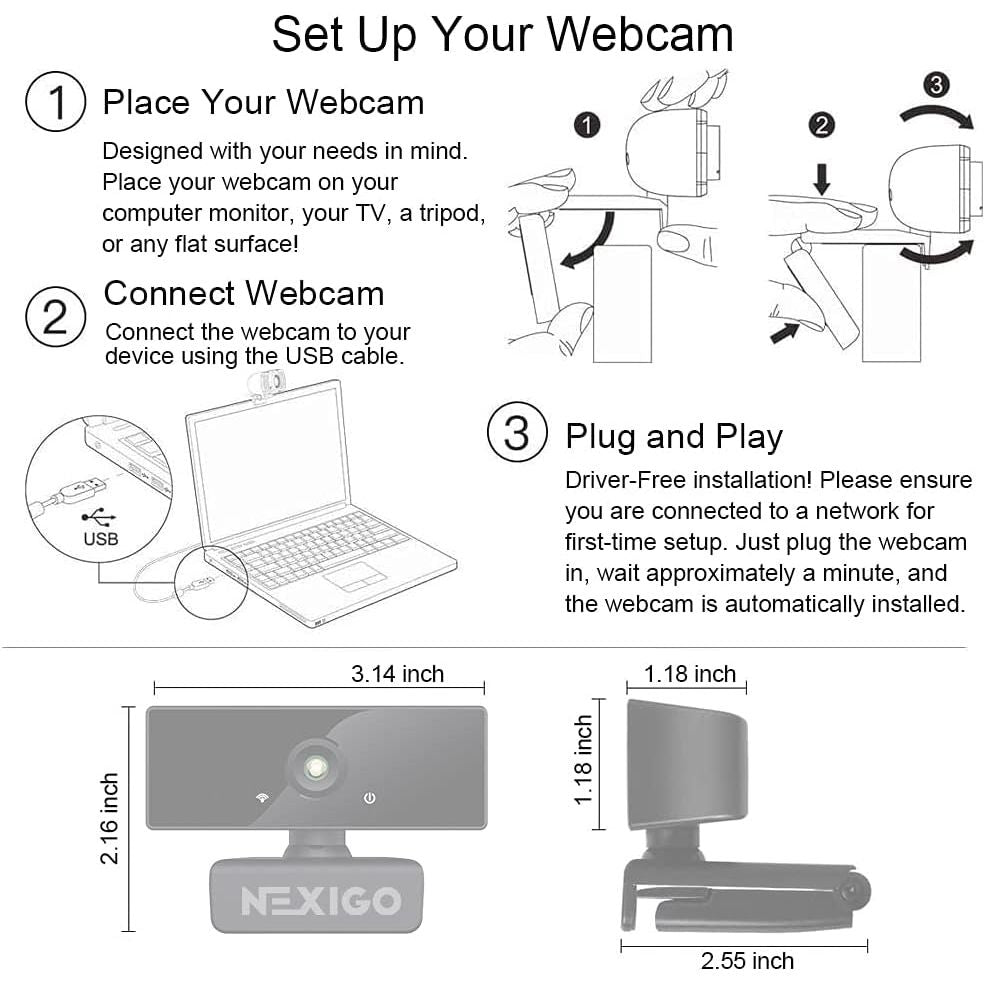 Set Up Your Webcam

1 Place Your Webcam

Designed with your needs in mind. Place your webcam on your computer monitor, your TV, a tripod, or any flat surface!

1

2

3

2 Connect Webcam

Connect the webcam to your device using the USB cable.

USB

3 Plug and Play

Driver-Free installation! Please ensure you are connected to a network for first-time setup. Just plug the webcam in, wait approximately a minute, and the webcam is automatically installed.

3.14 inch

2.16 inch

NEXIGO

1.18 inch

1.18 inch

2.55 inch